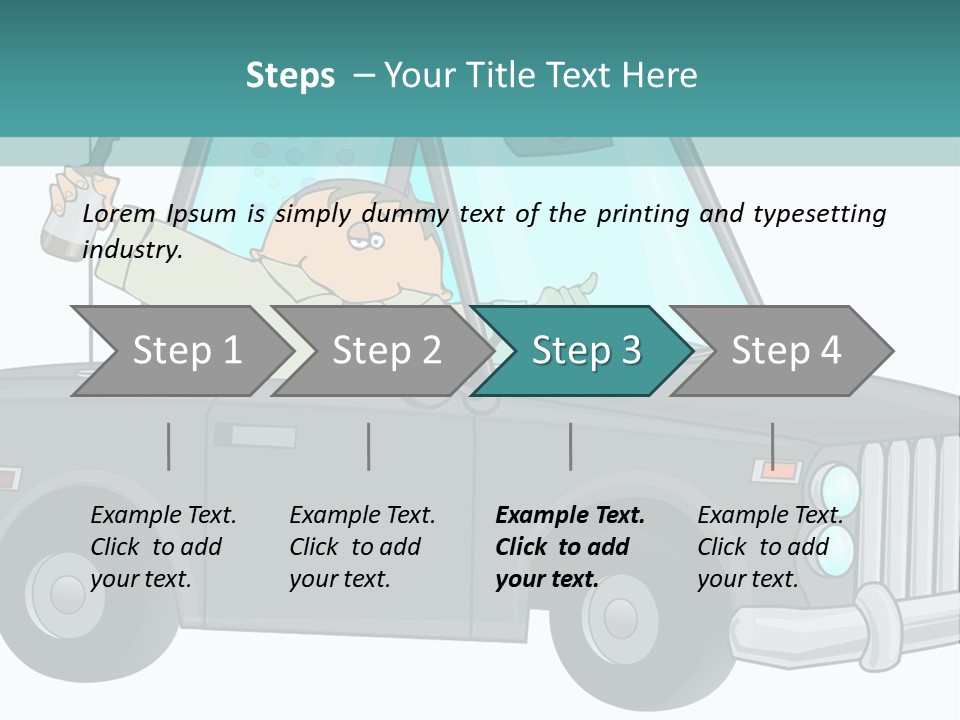 Steps – Your Title Text Here

Lorem Ipsum is simply dummy text of the printing and typesetting industry.

Step 1

Step 2

Step 3

Step 4

Example Text. Click to add your text.

Example Text. Click to add your text.

Example Text. Click to add your text.

Example Text. Click to add your text.