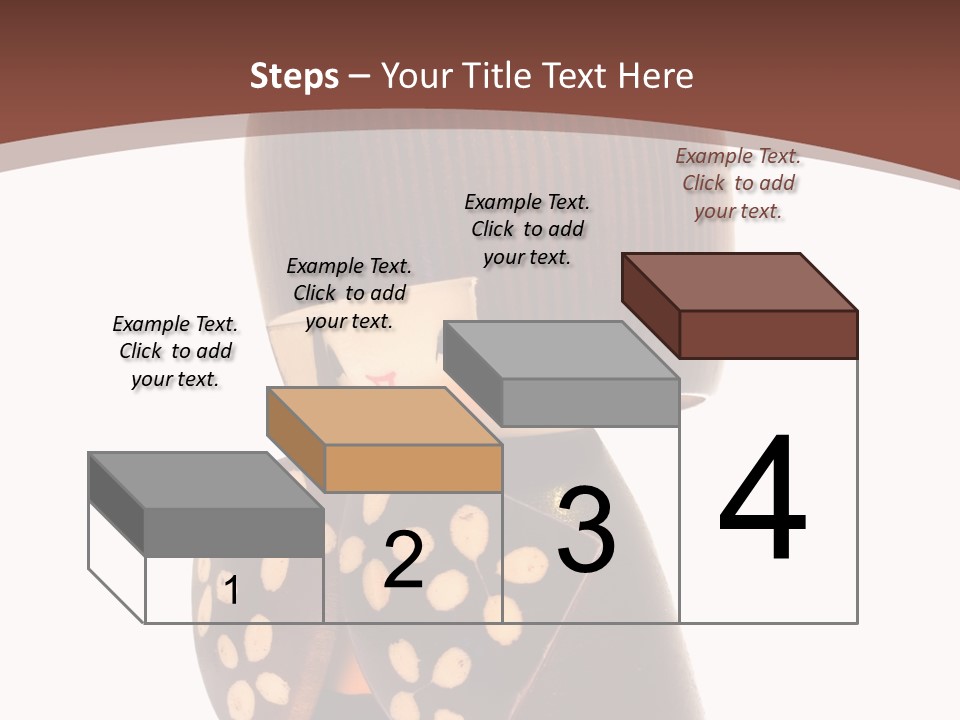 Steps – Your Title Text Here

Example Text. Click to add your text.

Example Text. Click to add your text.

Example Text. Click to add your text.

Example Text. Click to add your text.

1

2

3

4