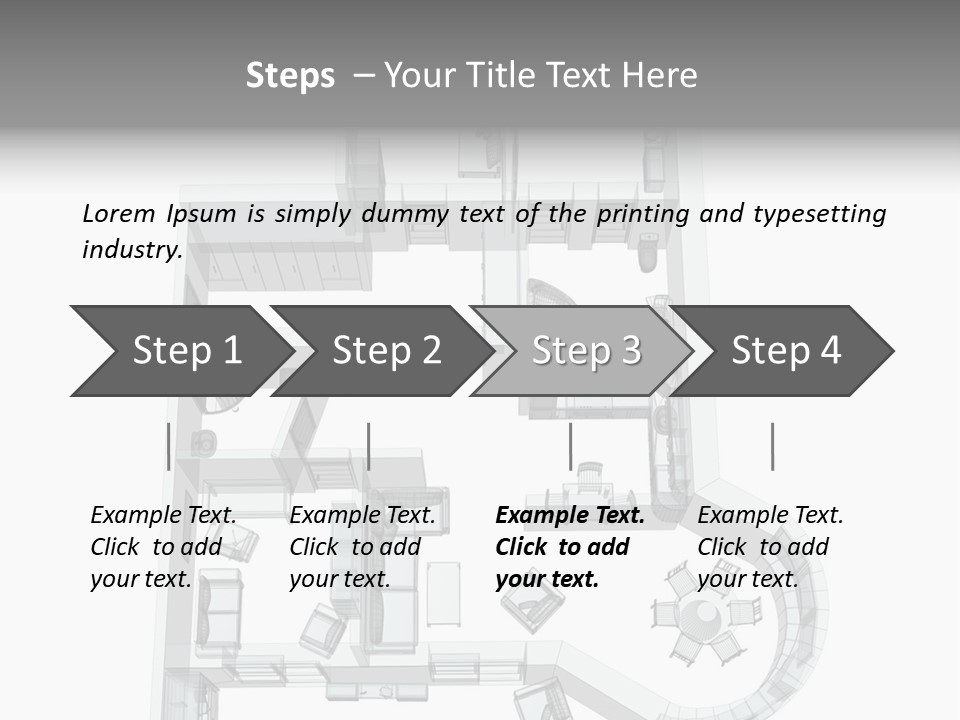 Steps – Your Title Text Here

Lorem Ipsum is simply dummy text of the printing and typesetting industry.

Step 1

Step 2

Step 3

Step 4

Example Text. Click to add your text.

Example Text. Click to add your text.

Example Text. Click to add your text.

Example Text. Click to add your text.