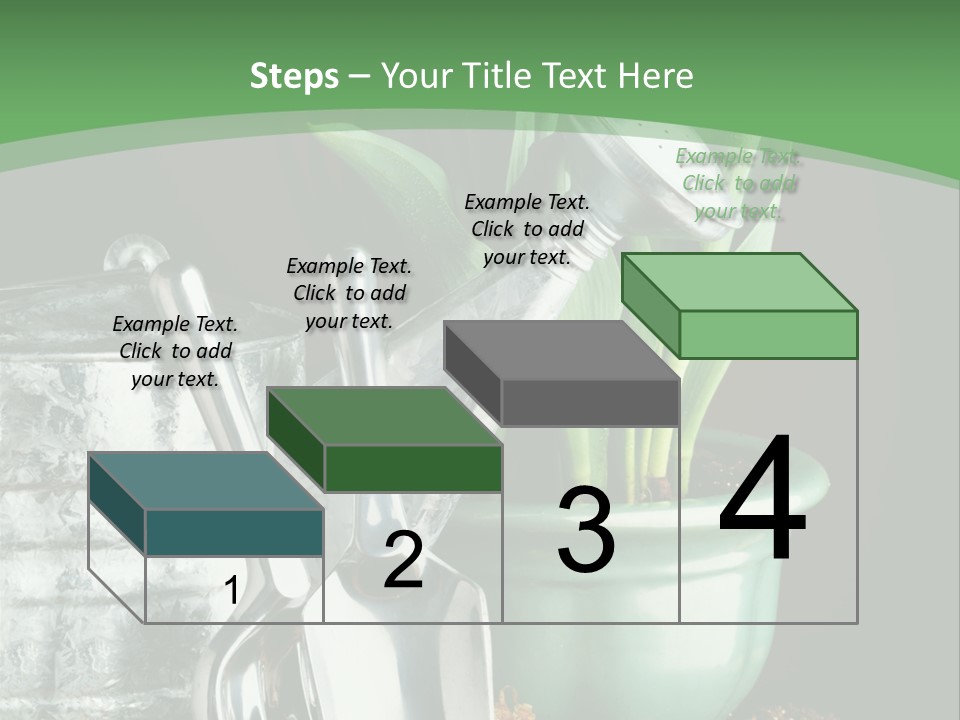 Steps – Your Title Text Here

Example Text. Click to add your text.

Example Text. Click to add your text.

Example Text. Click to add your text.

Example Text. Click to add your text.

1

2

3

4