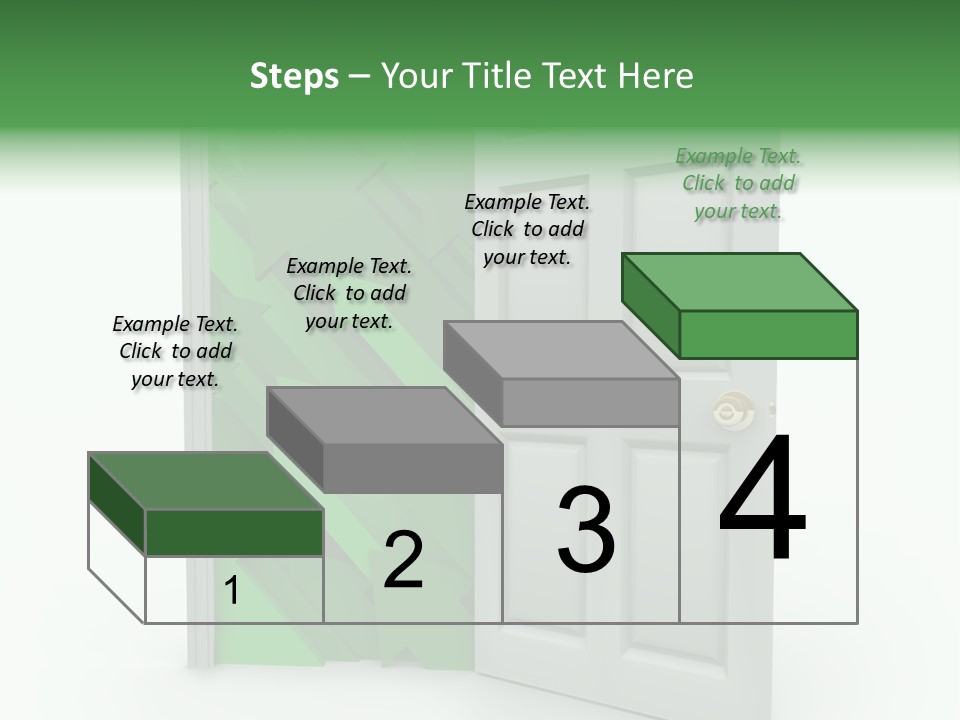 Steps – Your Title Text Here

Example Text. Click to add your text.

Example Text. Click to add your text.

Example Text. Click to add your text.

Example Text. Click to add your text.

1

2

3

4