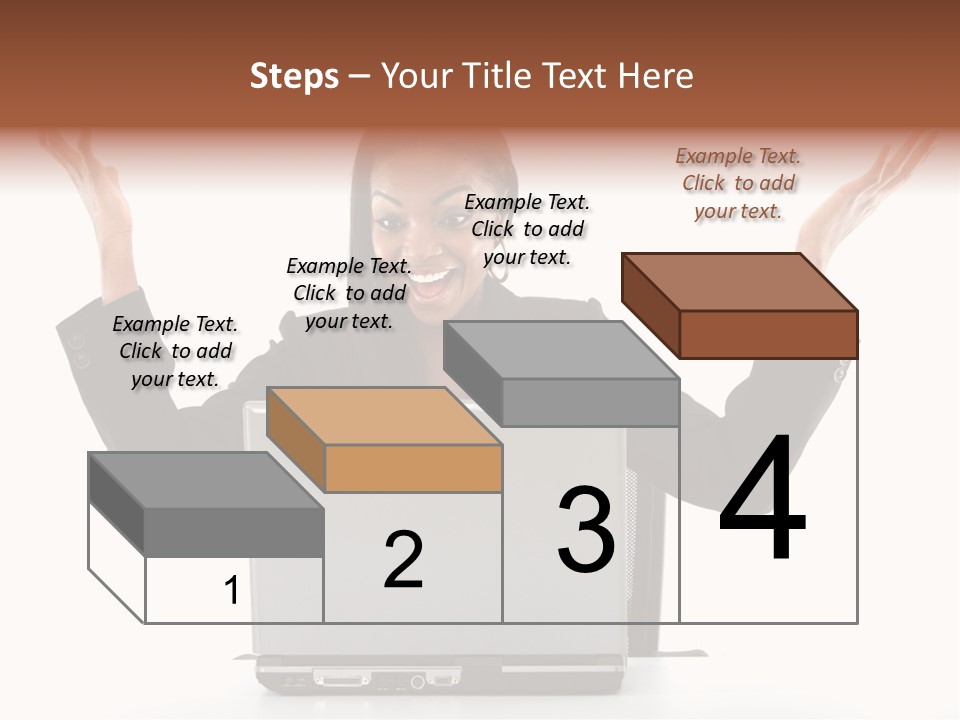 Steps – Your Title Text Here

Example Text. Click to add your text.

Example Text. Click to add your text.

Example Text. Click to add your text.

Example Text. Click to add your text.

1

2

3

4