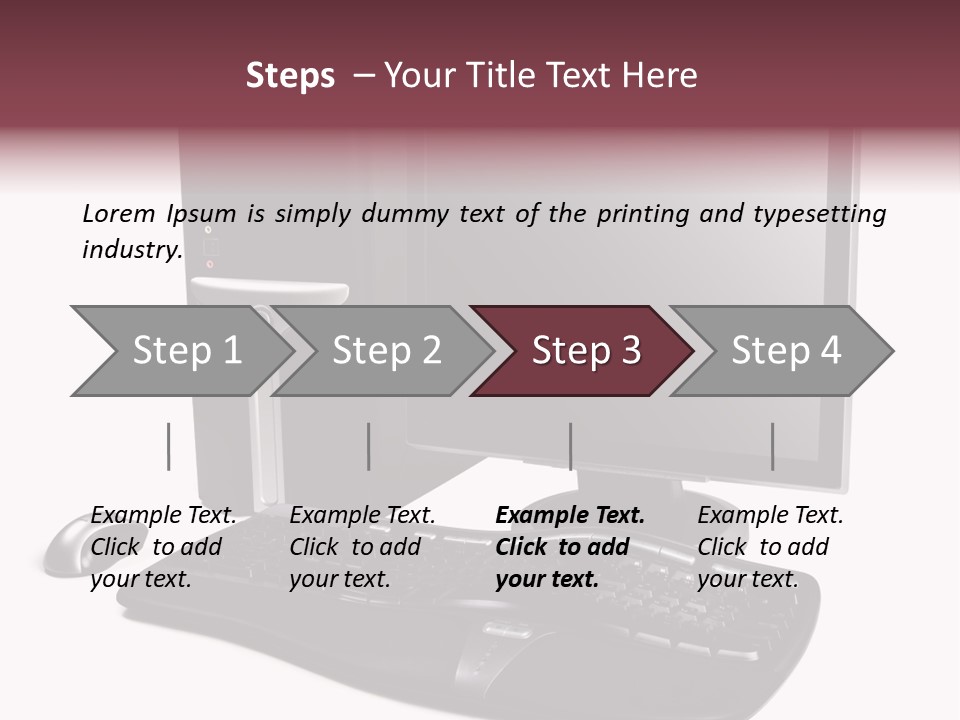 Steps – Your Title Text Here

Lorem Ipsum is simply dummy text of the printing and typesetting industry.

Step 1

Step 2

Step 3

Step 4

Example Text. Click to add your text.

Example Text. Click to add your text.

Example Text. Click to add your text.

Example Text. Click to add your text.