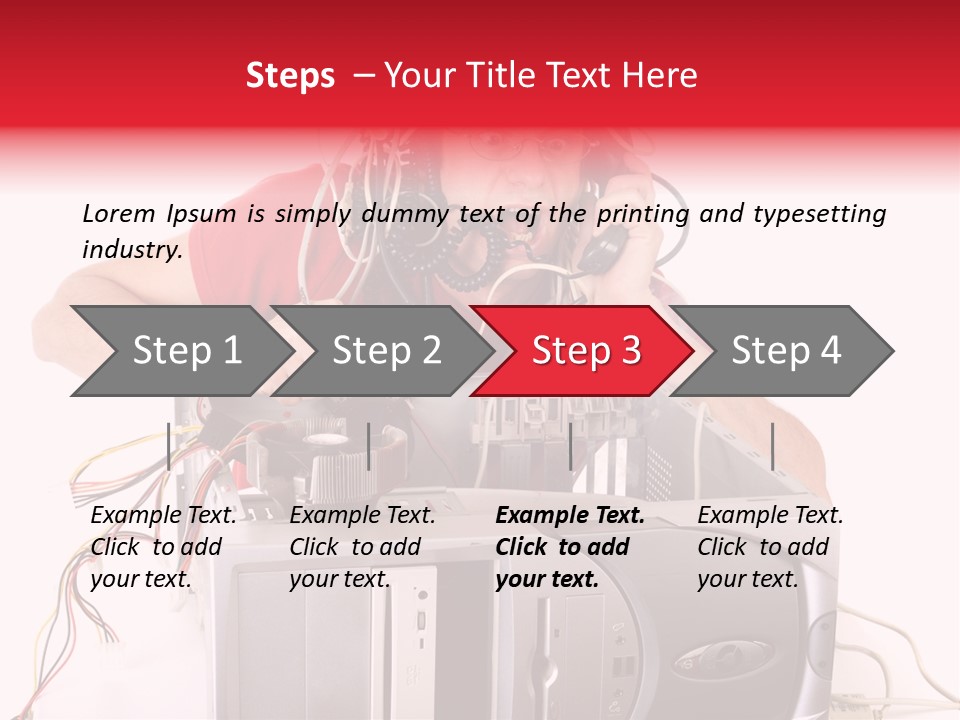 Steps – Your Title Text Here

Lorem Ipsum is simply dummy text of the printing and typesetting industry.

Step 1

Step 2

Step 3

Step 4

Example Text. Click to add your text.

Example Text. Click to add your text.

Example Text. Click to add your text.

Example Text. Click to add your text.