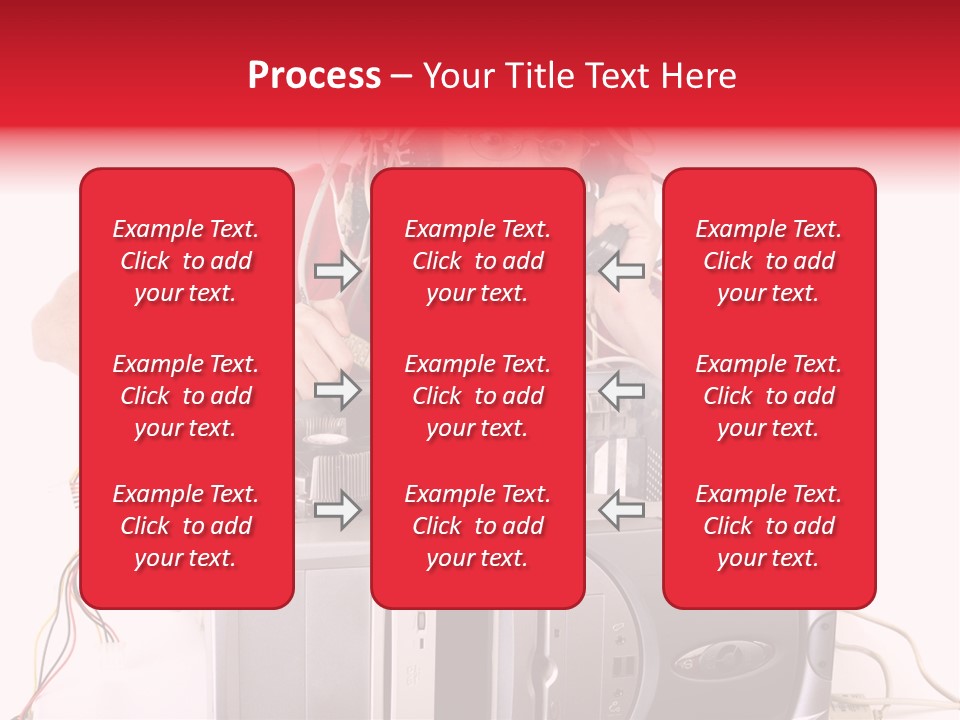 Process – Your Title Text Here

Example Text. Click to add your text.

Example Text. Click to add your text.

Example Text. Click to add your text.

Example Text. Click to add your text.

Example Text. Click to add your text.

Example Text. Click to add your text.

Example Text. Click to add your text.

Example Text. Click to add your text.

Example Text. Click to add your text.