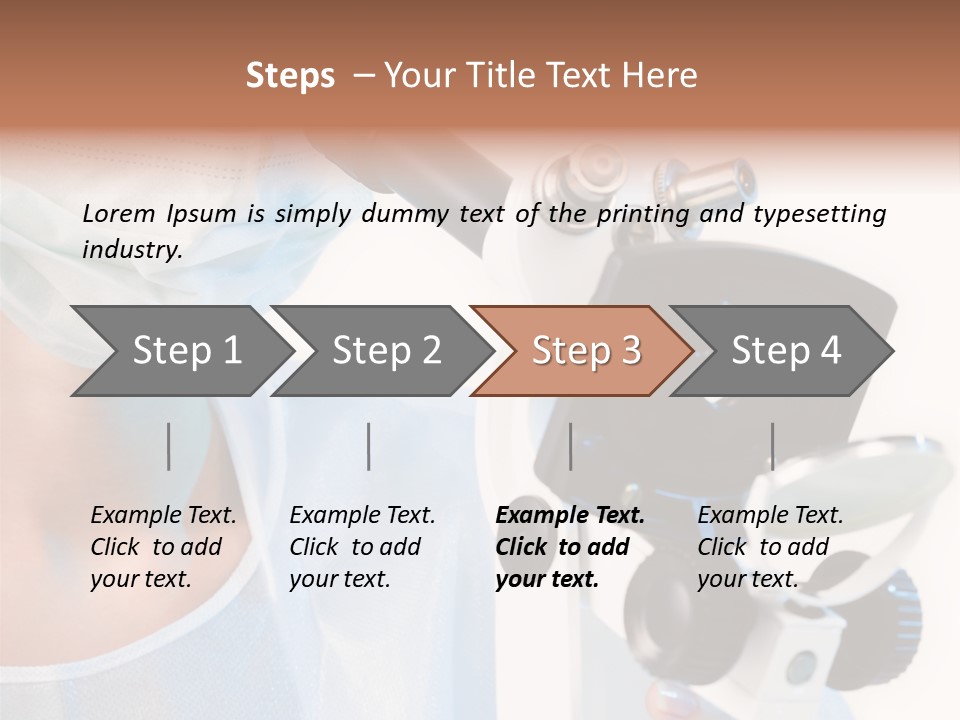 Steps – Your Title Text Here

Lorem Ipsum is simply dummy text of the printing and typesetting industry.

Step 1

Step 2

Step 3

Step 4

Example Text. Click to add your text.

Example Text. Click to add your text.

Example Text. Click to add your text.

Example Text. Click to add your text.