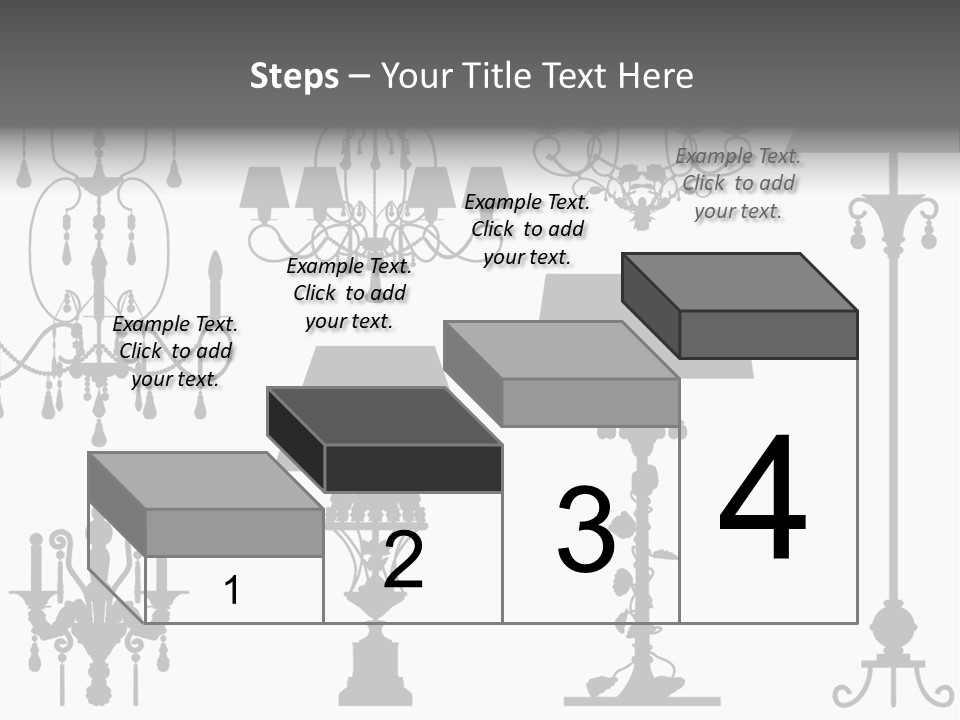 Steps – Your Title Text Here

Example Text. Click to add your text.

Example Text. Click to add your text.

Example Text. Click to add your text.

Example Text. Click to add your text.

1

2

3

4