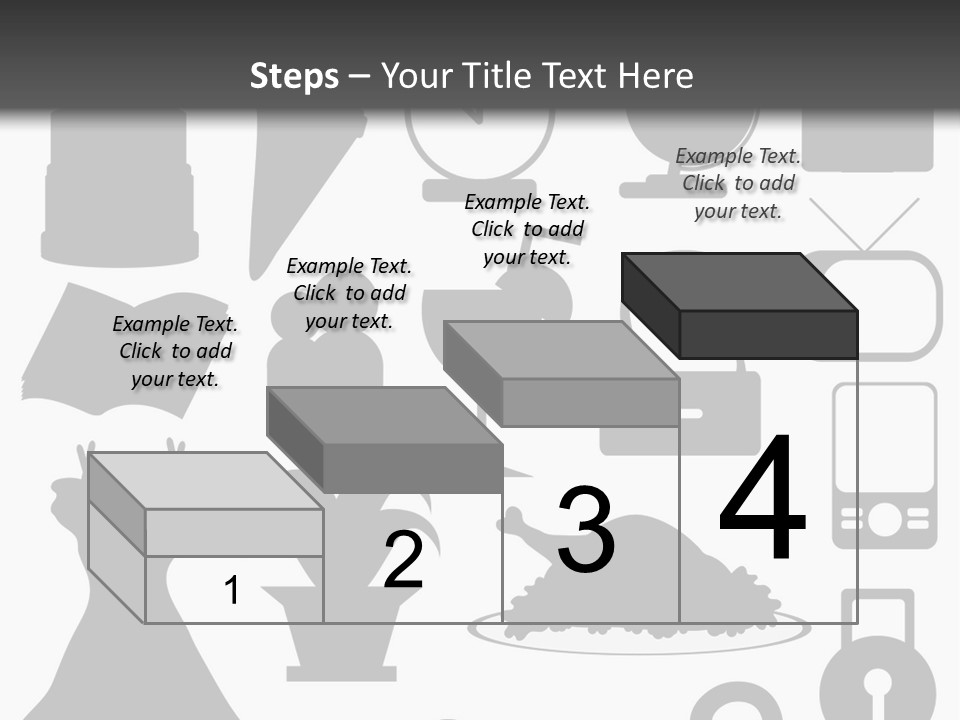 Steps – Your Title Text Here

Example Text. Click to add your text.

Example Text. Click to add your text.

Example Text. Click to add your text.

Example Text. Click to add your text.

1

2

3

4