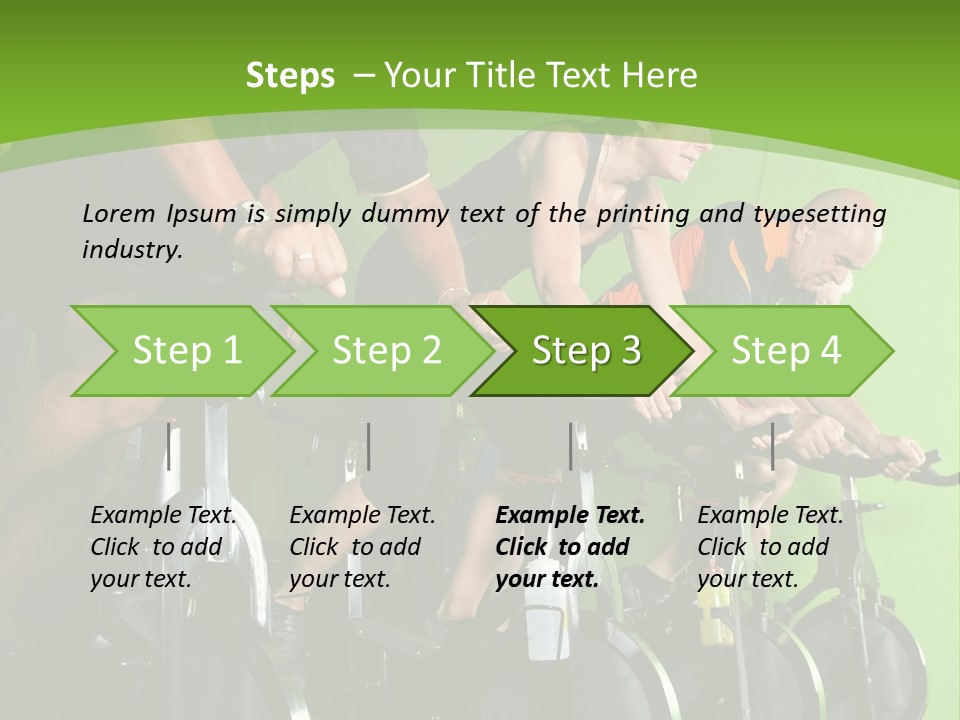 Steps – Your Title Text Here

Lorem Ipsum is simply dummy text of the printing and typesetting industry.

Step 1

Step 2

Step 3

Step 4

Example Text. Click to add your text.

Example Text. Click to add your text.

Example Text. Click to add your text.

Example Text. Click to add your text.