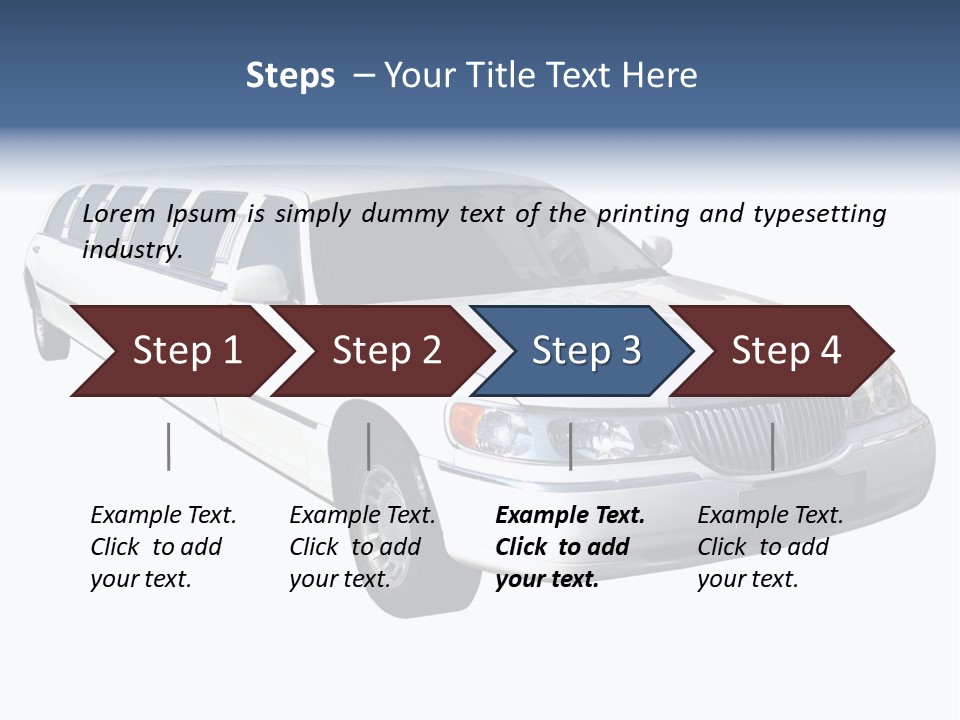 Steps – Your Title Text Here

Lorem Ipsum is simply dummy text of the printing and typesetting industry.

Step 1

Step 2

Step 3

Step 4

Example Text. Click to add your text.

Example Text. Click to add your text.

Example Text. Click to add your text.

Example Text. Click to add your text.