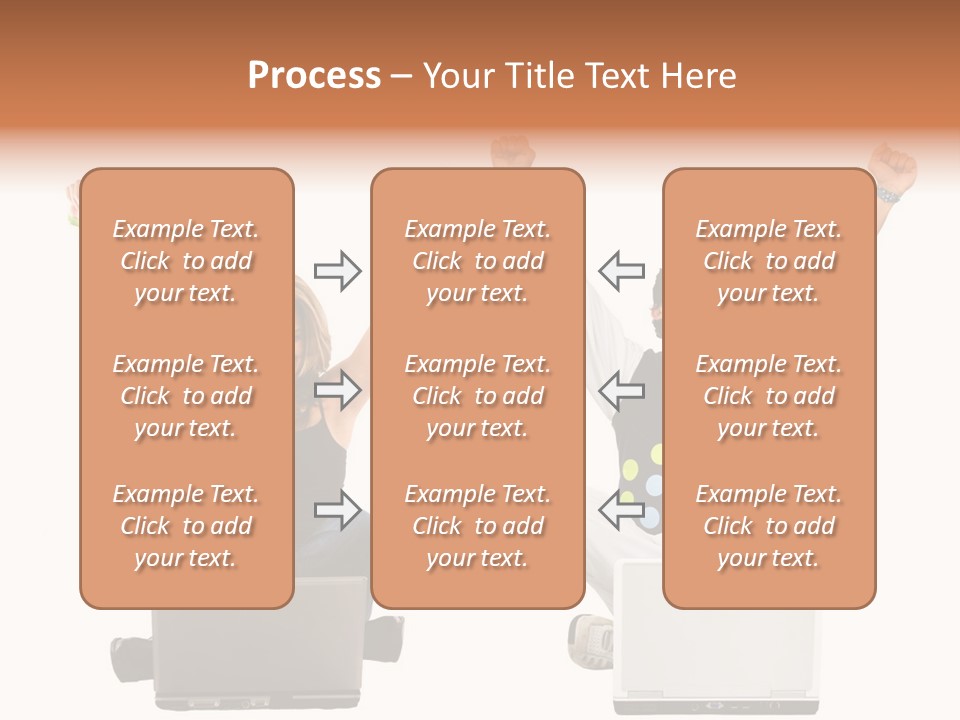 Process – Your Title Text Here

Example Text. Click to add your text.

Example Text. Click to add your text.

Example Text. Click to add your text.

Example Text. Click to add your text.

Example Text. Click to add your text.

Example Text. Click to add your text.

Example Text. Click to add your text.

Example Text. Click to add your text.

Example Text. Click to add your text.