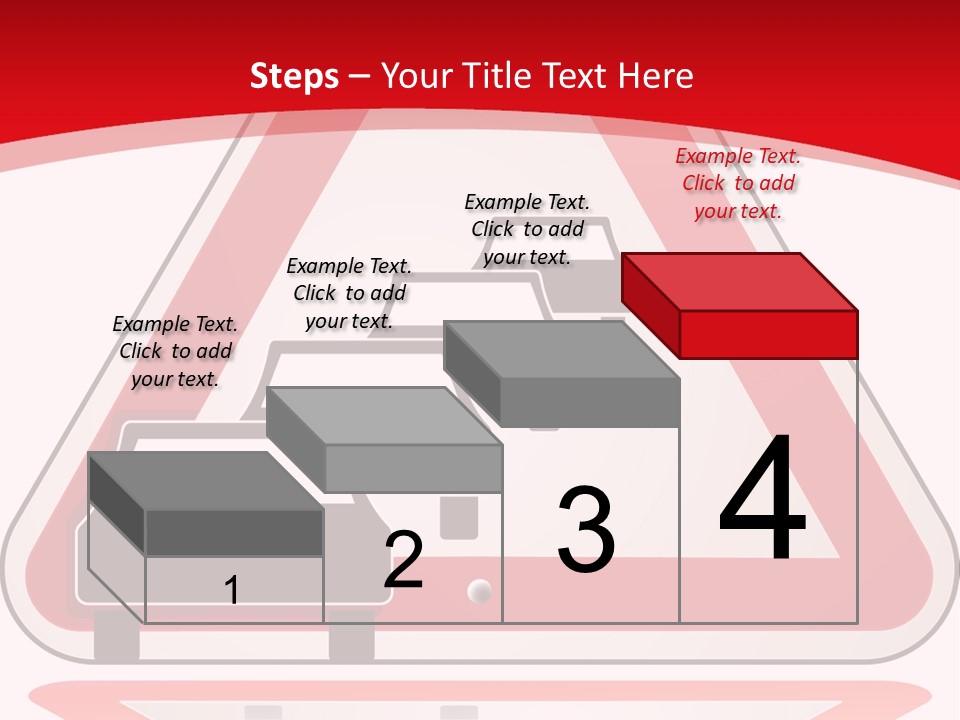 Steps – Your Title Text Here

Example Text. Click to add your text.

Example Text. Click to add your text.

Example Text. Click to add your text.

Example Text. Click to add your text.

1

2

3

4