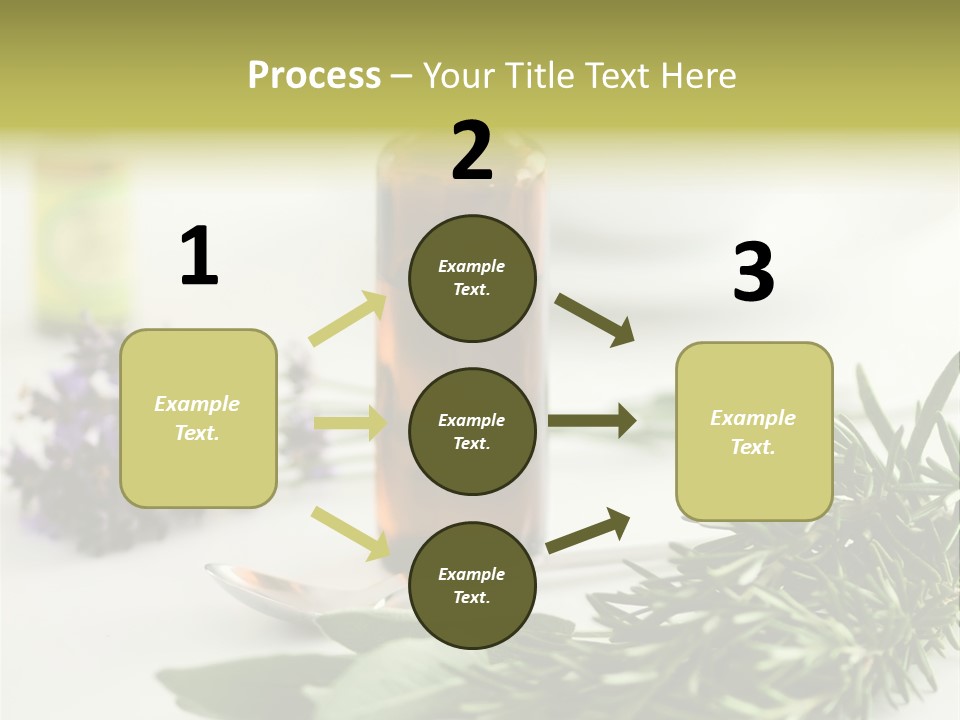 Process – Your Title Text Here

1

Example Text.

2

Example Text.

Example Text.

Example Text.

3

Example Text.