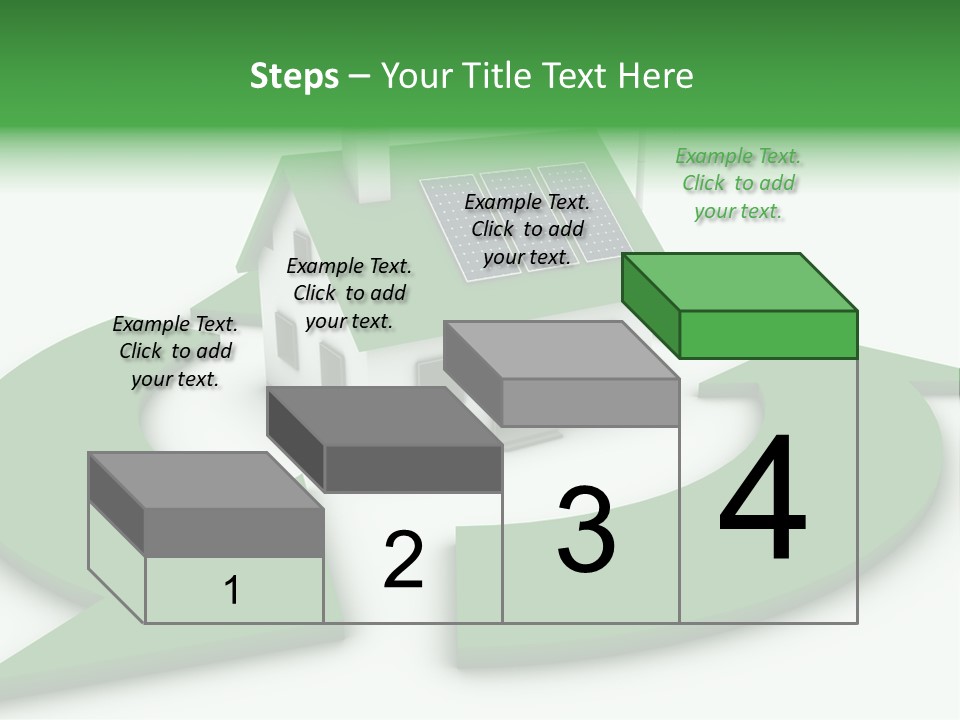 Steps – Your Title Text Here

Example Text. Click to add your text.

Example Text. Click to add your text.

Example Text. Click to add your text.

Example Text. Click to add your text.

1

2

3

4