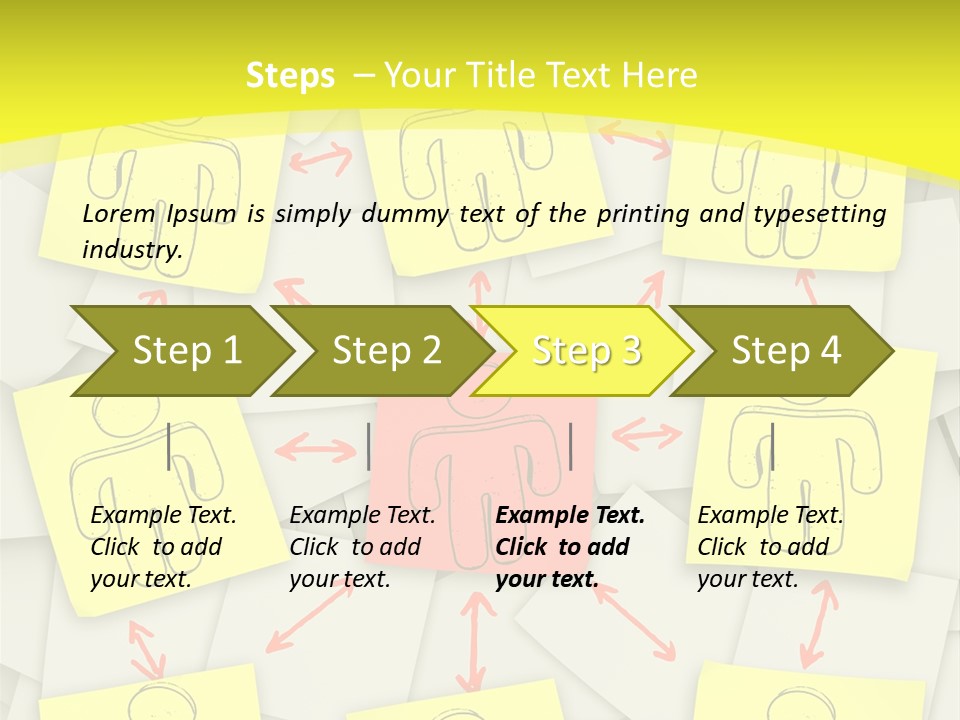 Steps – Your Title Text Here

Lorem Ipsum is simply dummy text of the printing and typesetting industry.

Step 1

Step 2

Step 3

Step 4

Example Text. Click to add your text.

Example Text. Click to add your text.

Example Text. Click to add your text.

Example Text. Click to add your text.