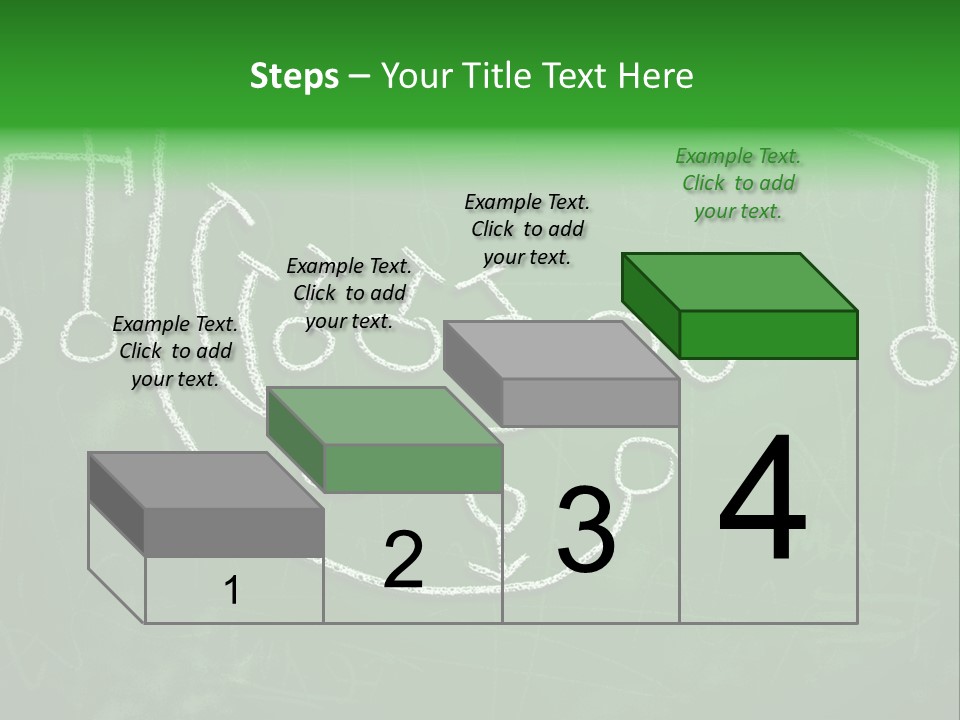 Steps – Your Title Text Here

Example Text. Click to add your text.

Example Text. Click to add your text.

Example Text. Click to add your text.

Example Text. Click to add your text.

1

2

3

4