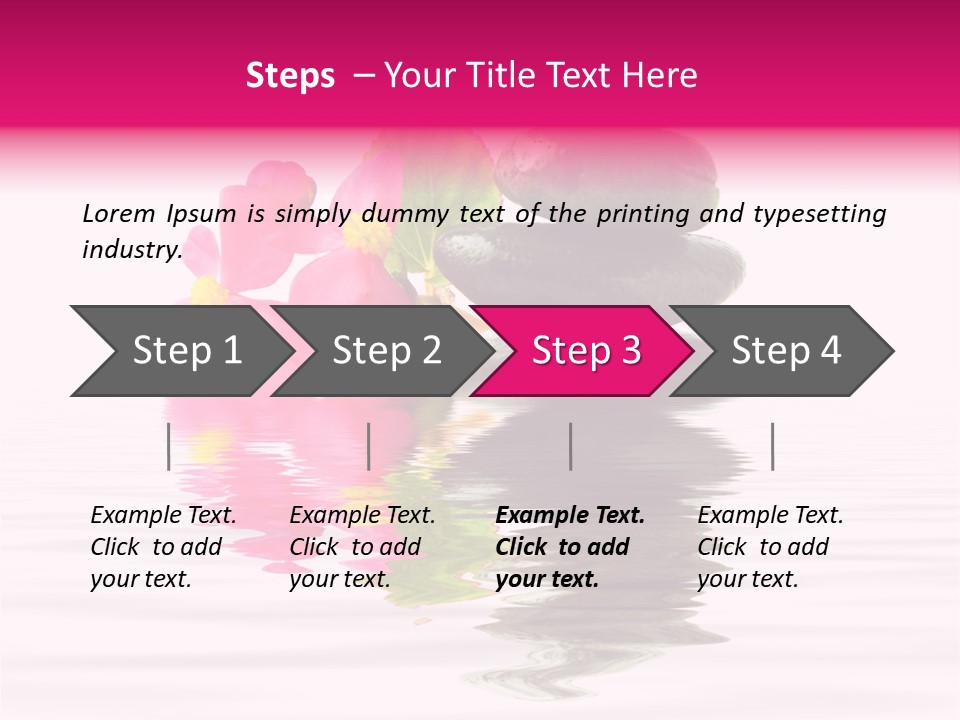 Steps – Your Title Text Here

Lorem Ipsum is simply dummy text of the printing and typesetting industry.

Step 1

Step 2

Step 3

Step 4

Example Text. Click to add your text.

Example Text. Click to add your text.

Example Text. Click to add your text.

Example Text. Click to add your text.