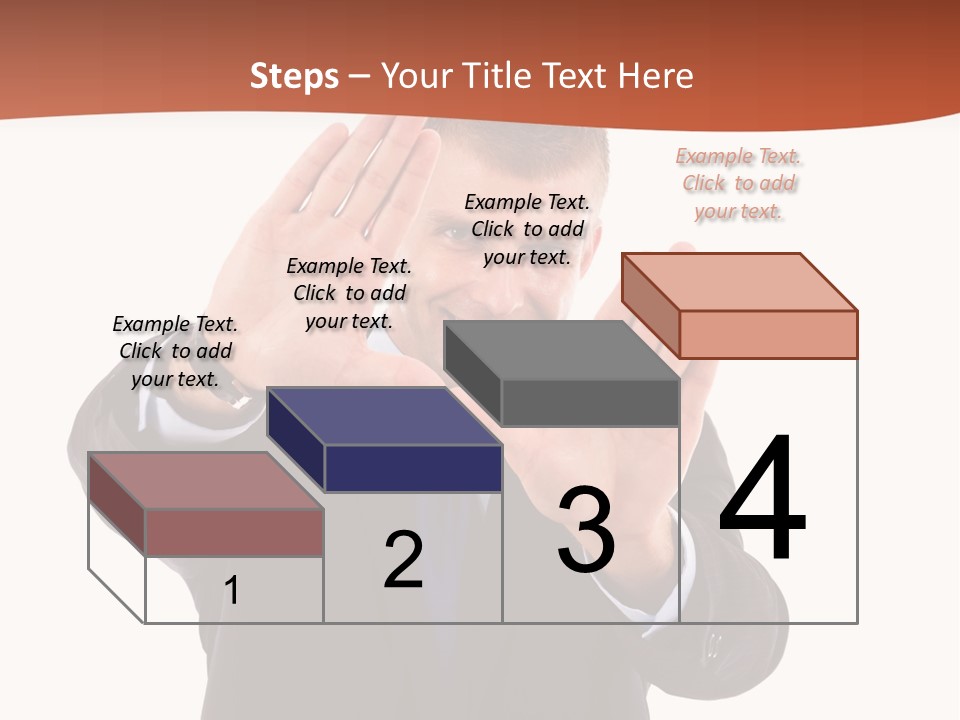 Steps – Your Title Text Here

Example Text. Click to add your text.

Example Text. Click to add your text.

Example Text. Click to add your text.

Example Text. Click to add your text.

1

2

3

4