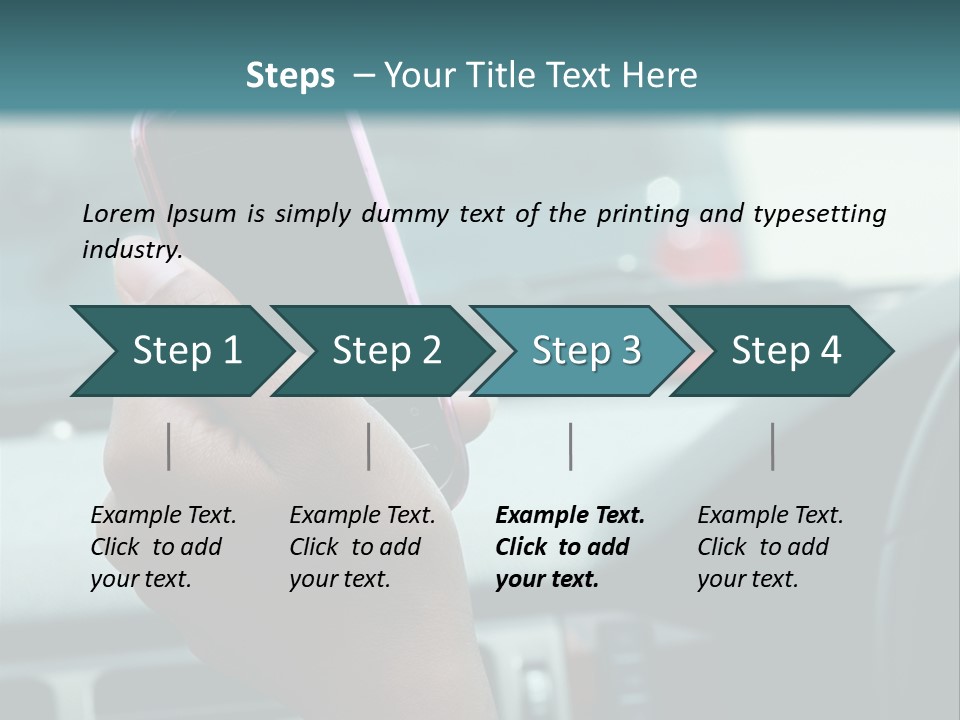 Steps – Your Title Text Here

Lorem Ipsum is simply dummy text of the printing and typesetting industry.

Step 1

Step 2

Step 3

Step 4

Example Text. Click to add your text.

Example Text. Click to add your text.

Example Text. Click to add your text.

Example Text. Click to add your text.