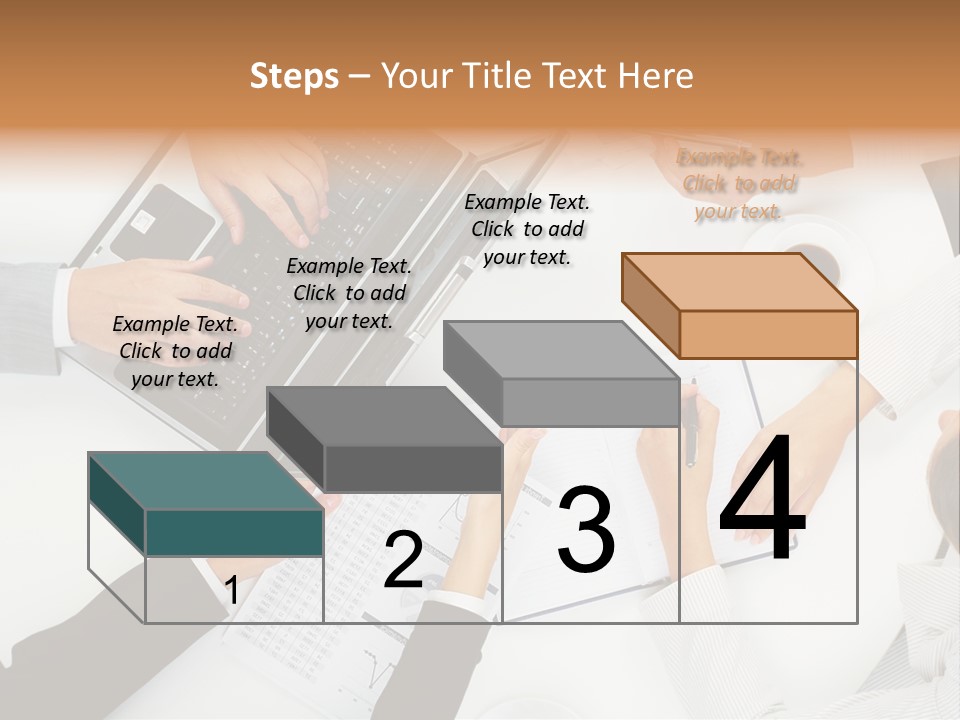 Steps – Your Title Text Here

Example Text. Click to add your text.

Example Text. Click to add your text.

Example Text. Click to add your text.

Example Text. Click to add your text.

1

2

3

4