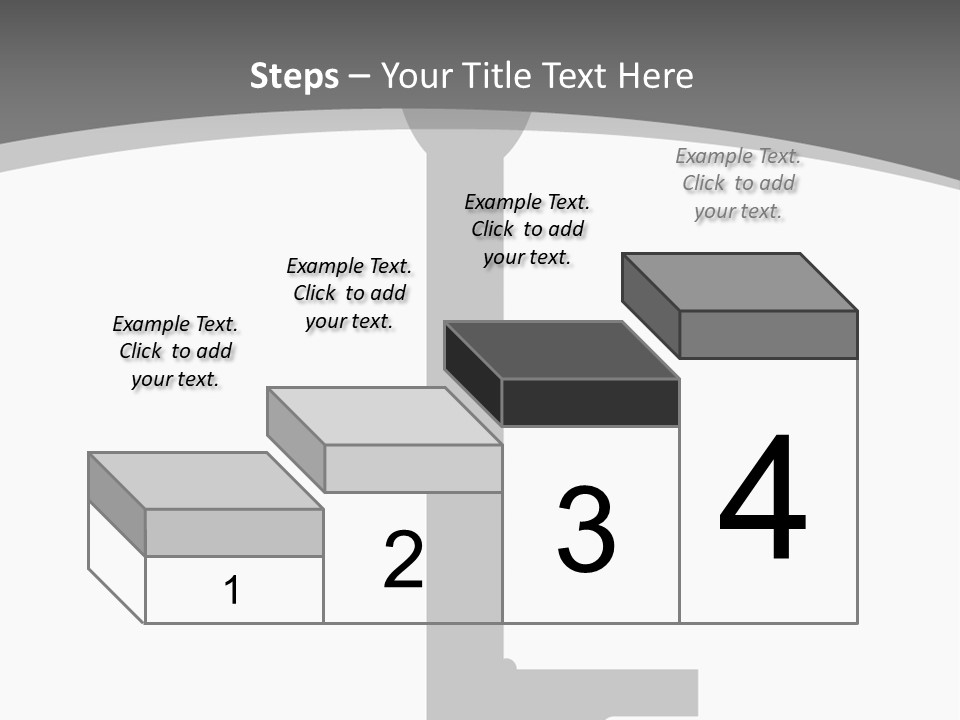 Steps – Your Title Text Here

Example Text. Click to add your text.

Example Text. Click to add your text.

Example Text. Click to add your text.

Example Text. Click to add your text.

1

2

3

4