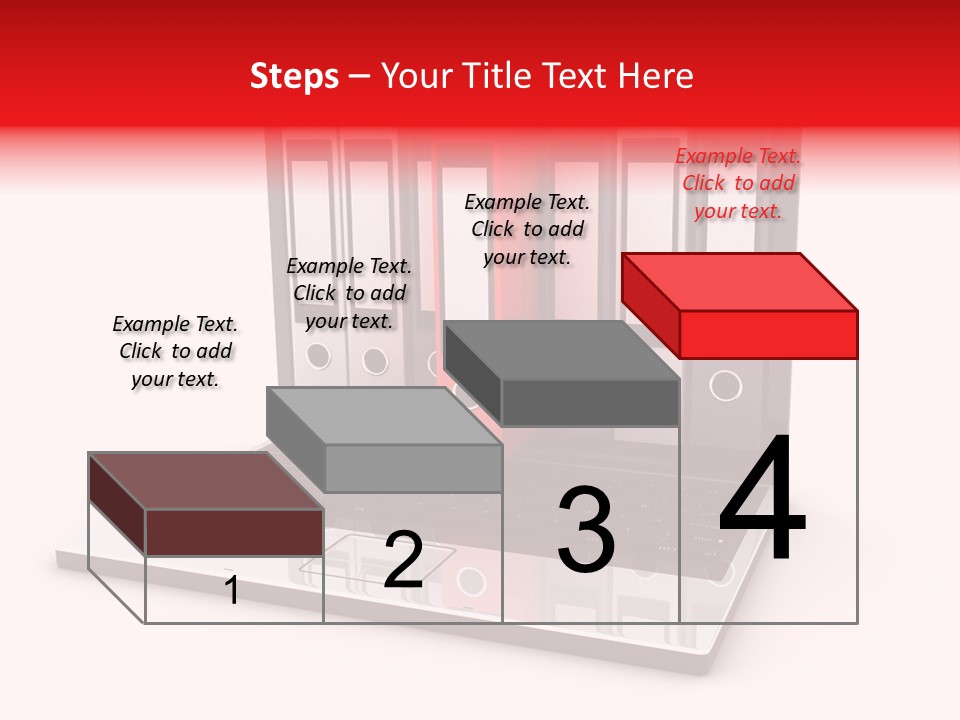 Steps – Your Title Text Here

Example Text. Click to add your text.

Example Text. Click to add your text.

Example Text. Click to add your text.

Example Text. Click to add your text.

1

2

3

4