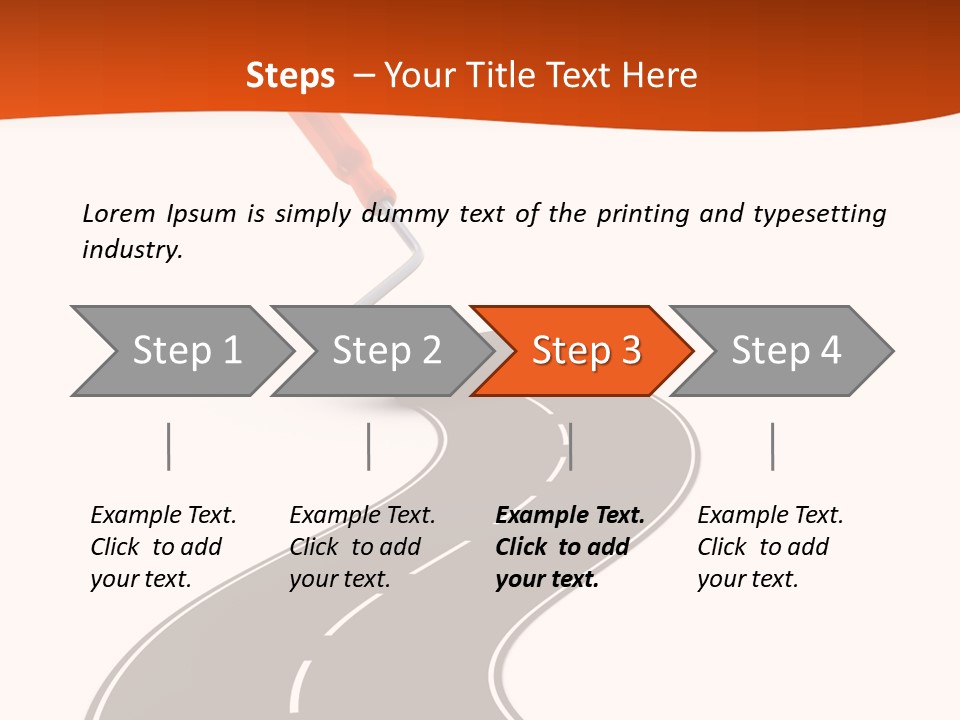 Steps – Your Title Text Here

Lorem Ipsum is simply dummy text of the printing and typesetting industry.

Step 1

Step 2

Step 3

Step 4

Example Text. Click to add your text.

Example Text. Click to add your text.

Example Text. Click to add your text.

Example Text. Click to add your text.