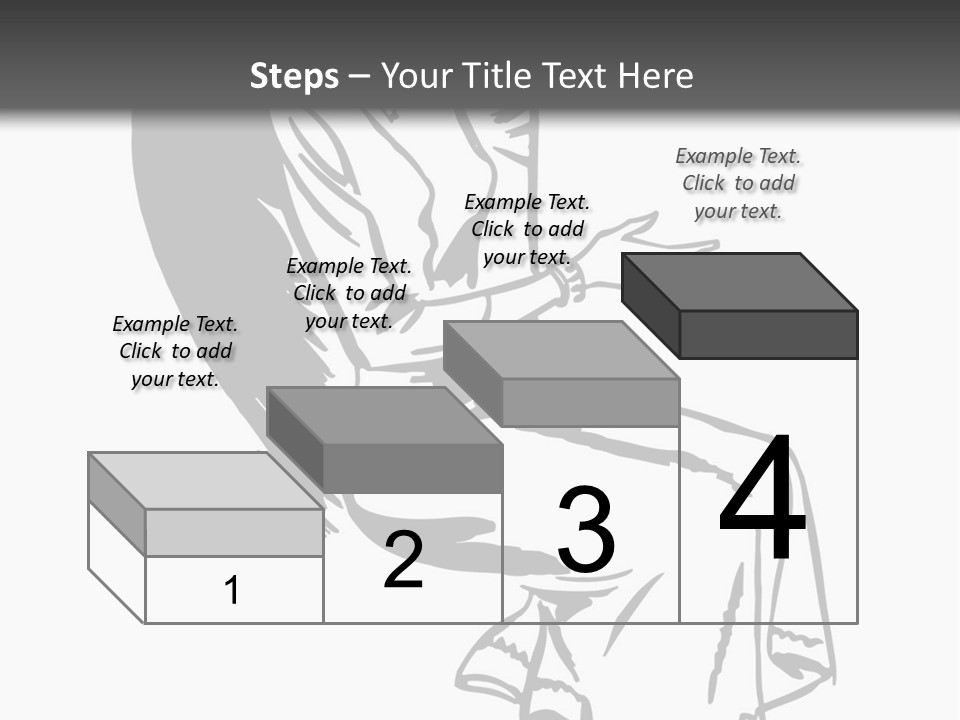 Steps – Your Title Text Here

Example Text. Click to add your text.

Example Text. Click to add your text.

Example Text. Click to add your text.

Example Text. Click to add your text.

1

2

3

4