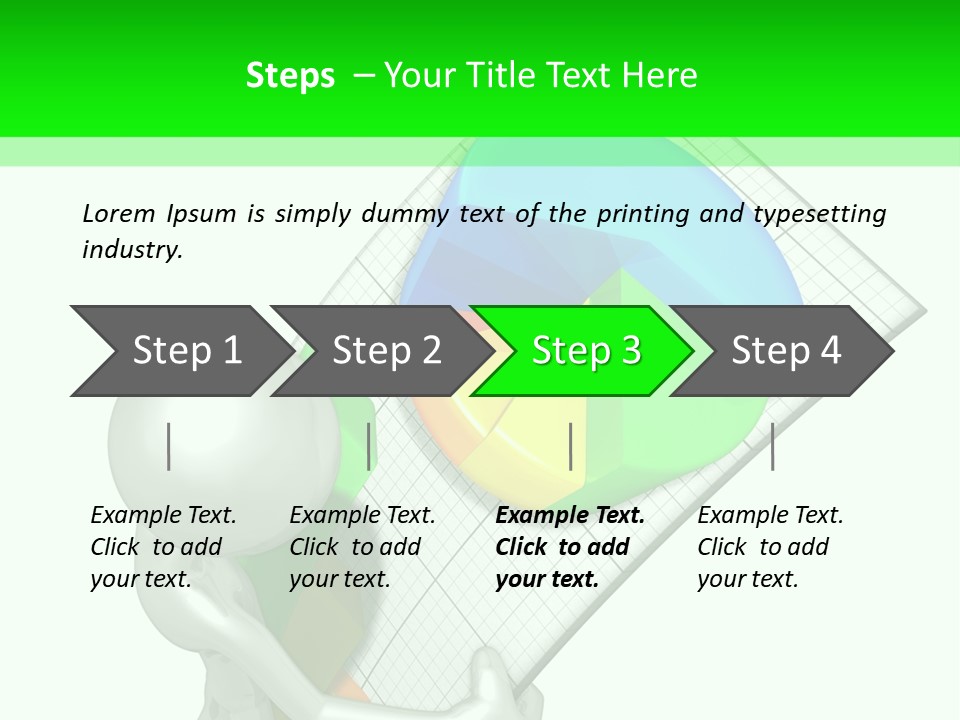 Steps – Your Title Text Here

Lorem Ipsum is simply dummy text of the printing and typesetting industry.

Step 1

Step 2

Step 3

Step 4

Example Text. Click to add your text.

Example Text. Click to add your text.

Example Text. Click to add your text.

Example Text. Click to add your text.