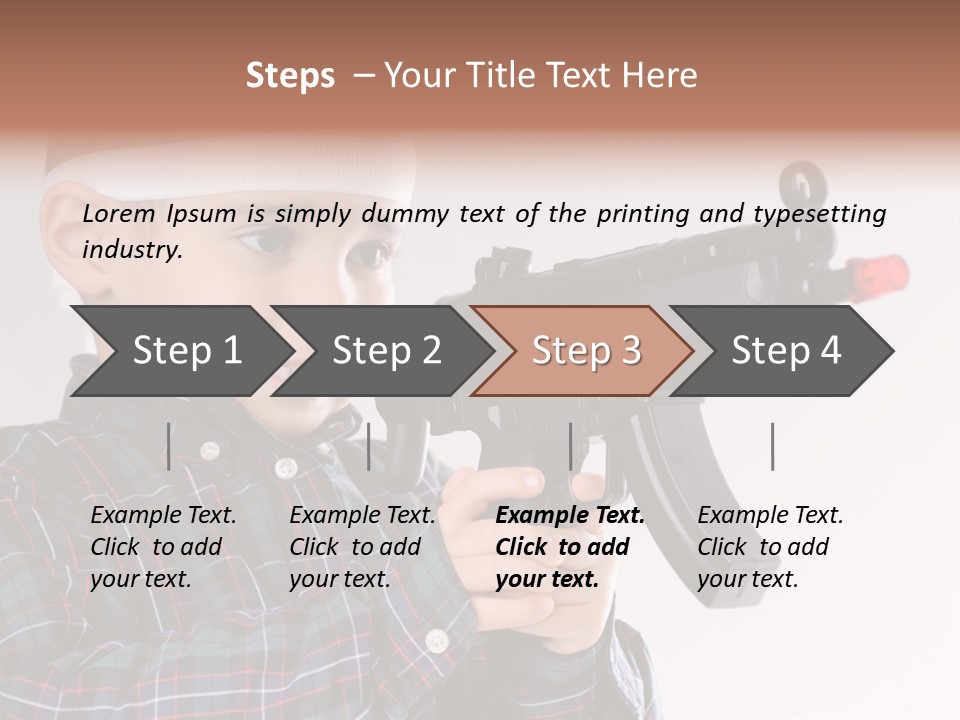 Steps – Your Title Text Here

Lorem Ipsum is simply dummy text of the printing and typesetting industry.

Step 1

Step 2

Step 3

Step 4

Example Text. Click to add your text.

Example Text. Click to add your text.

Example Text. Click to add your text.

Example Text. Click to add your text.