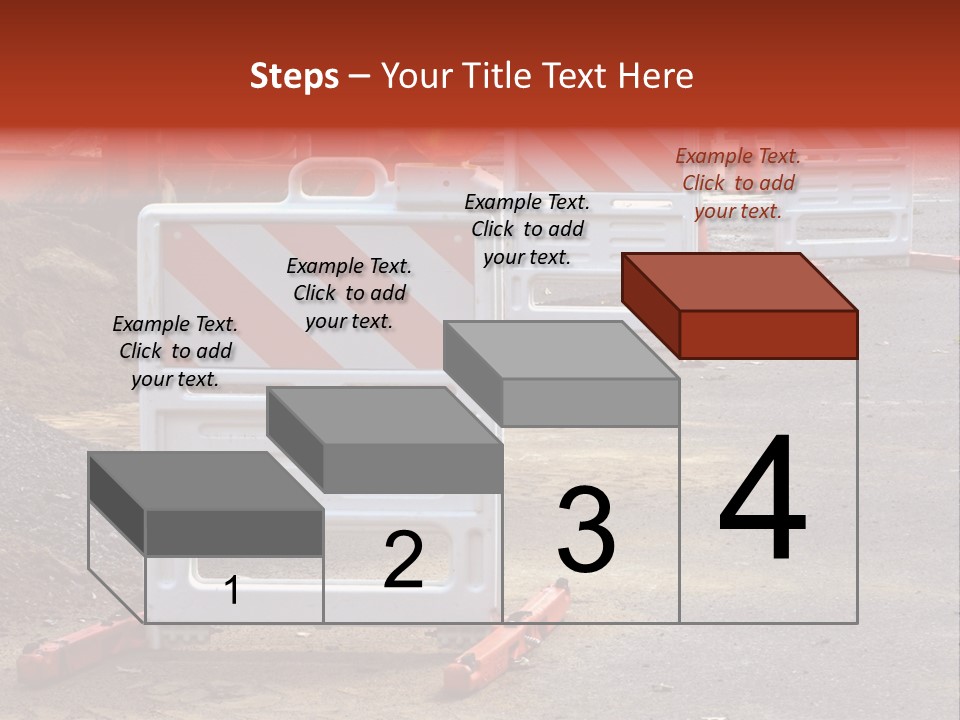 Steps – Your Title Text Here

Example Text. Click to add your text.

Example Text. Click to add your text.

Example Text. Click to add your text.

Example Text. Click to add your text.

1

2

3

4