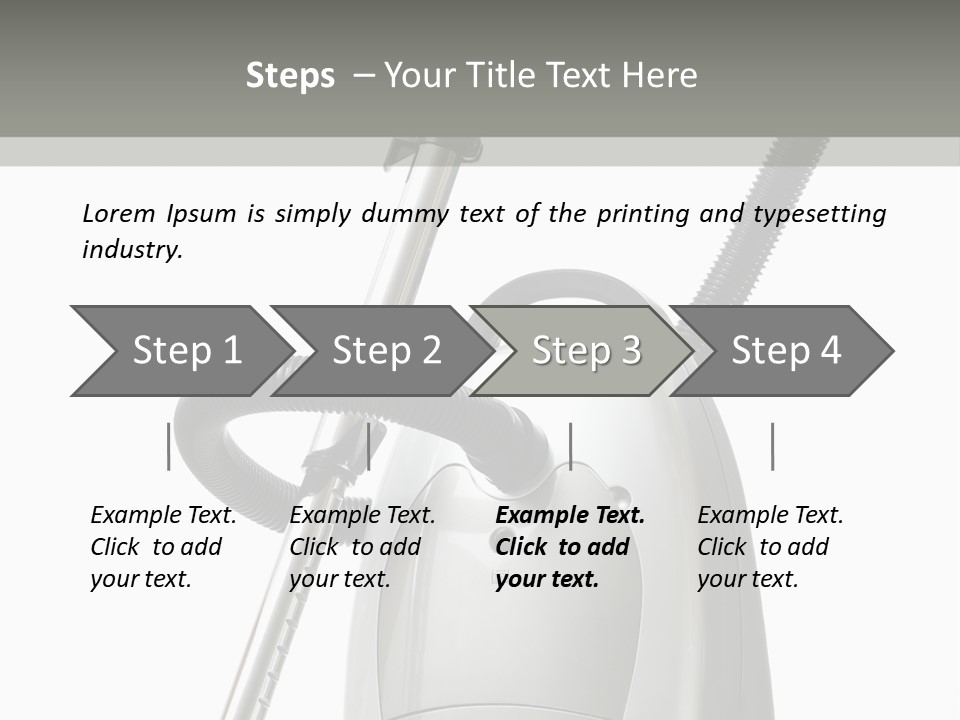 Steps – Your Title Text Here

Lorem Ipsum is simply dummy text of the printing and typesetting industry.

Step 1

Step 2

Step 3

Step 4

Example Text. Click to add your text.

Example Text. Click to add your text.

Example Text. Click to add your text.

Example Text. Click to add your text.