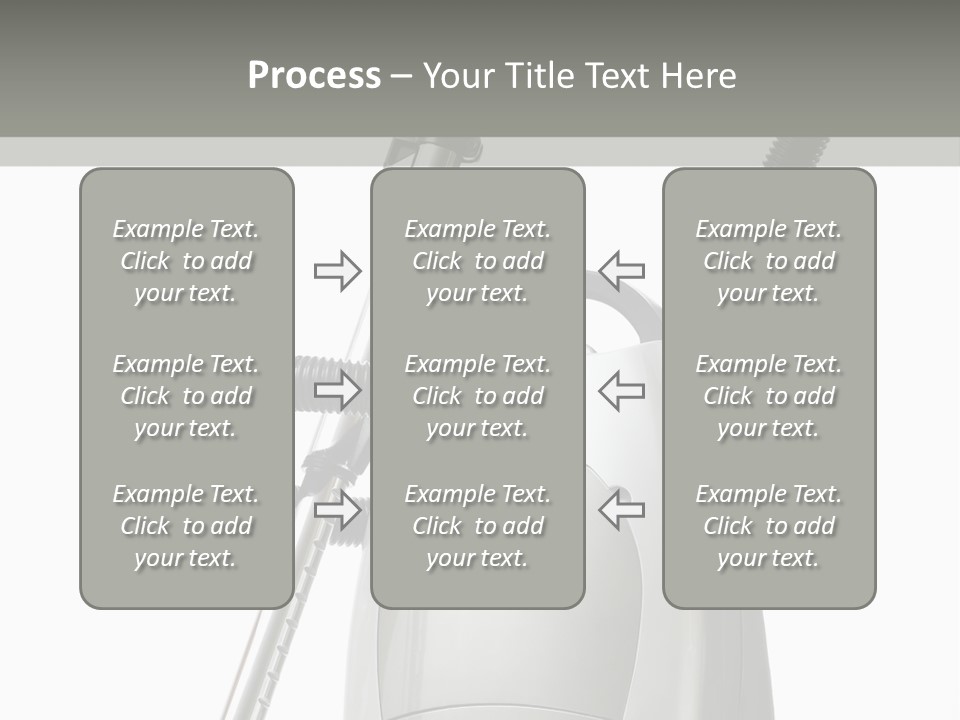 Process – Your Title Text Here

Example Text. Click to add your text.

Example Text. Click to add your text.

Example Text. Click to add your text.

Example Text. Click to add your text.

Example Text. Click to add your text.

Example Text. Click to add your text.

Example Text. Click to add your text.

Example Text. Click to add your text.

Example Text. Click to add your text.