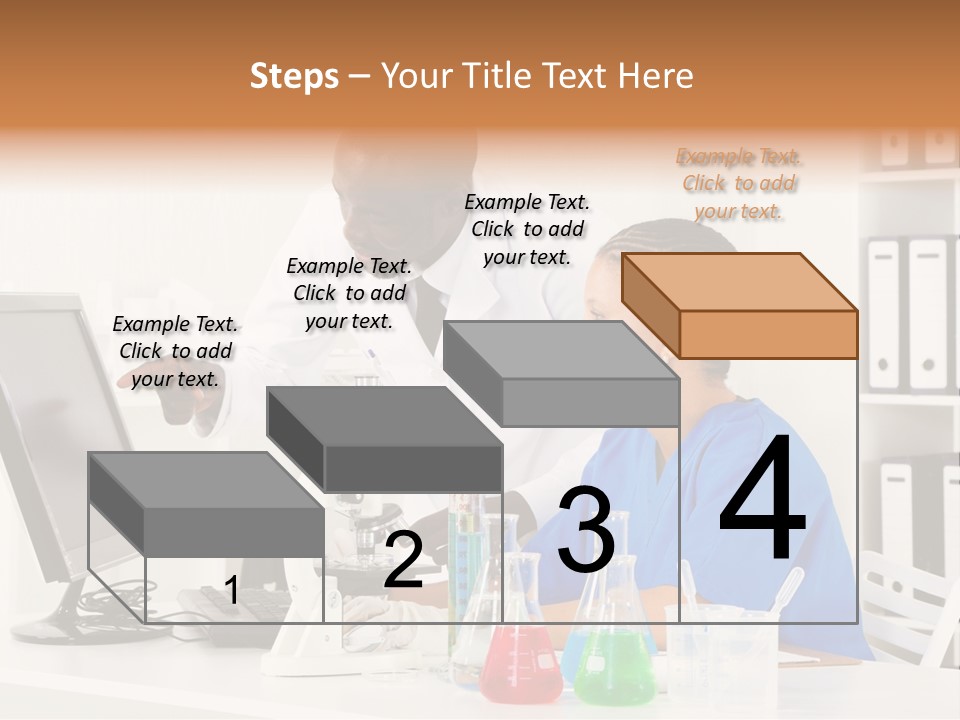 Steps – Your Title Text Here

Example Text. Click to add your text.

Example Text. Click to add your text.

Example Text. Click to add your text.

Example Text. Click to add your text.

1

2

3

4