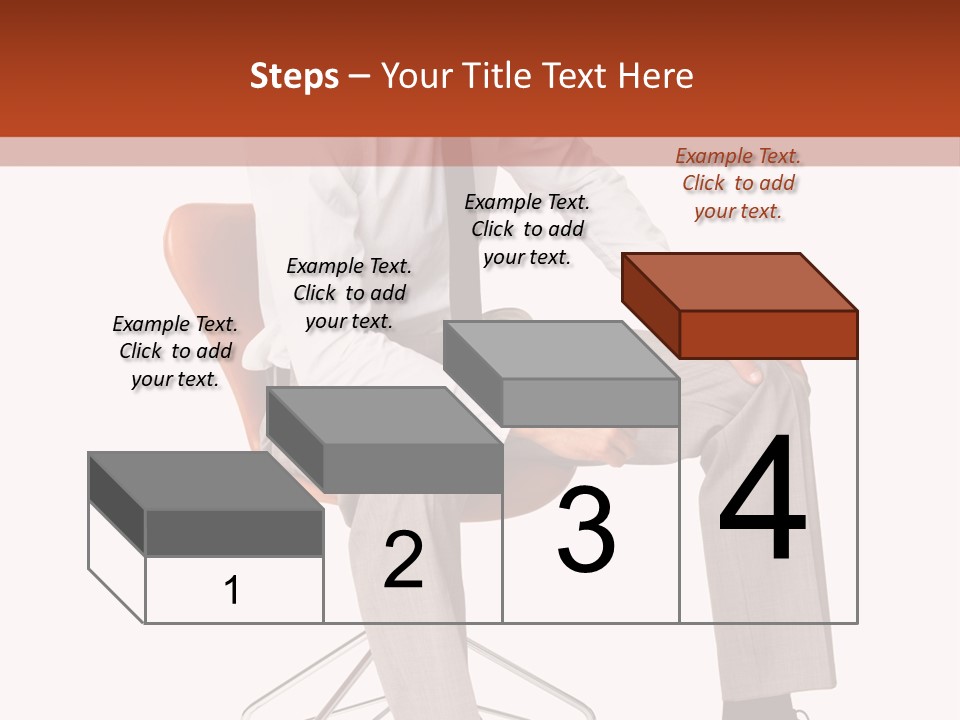 Steps – Your Title Text Here

Example Text. Click to add your text.

Example Text. Click to add your text.

Example Text. Click to add your text.

Example Text. Click to add your text.

1

2

3

4