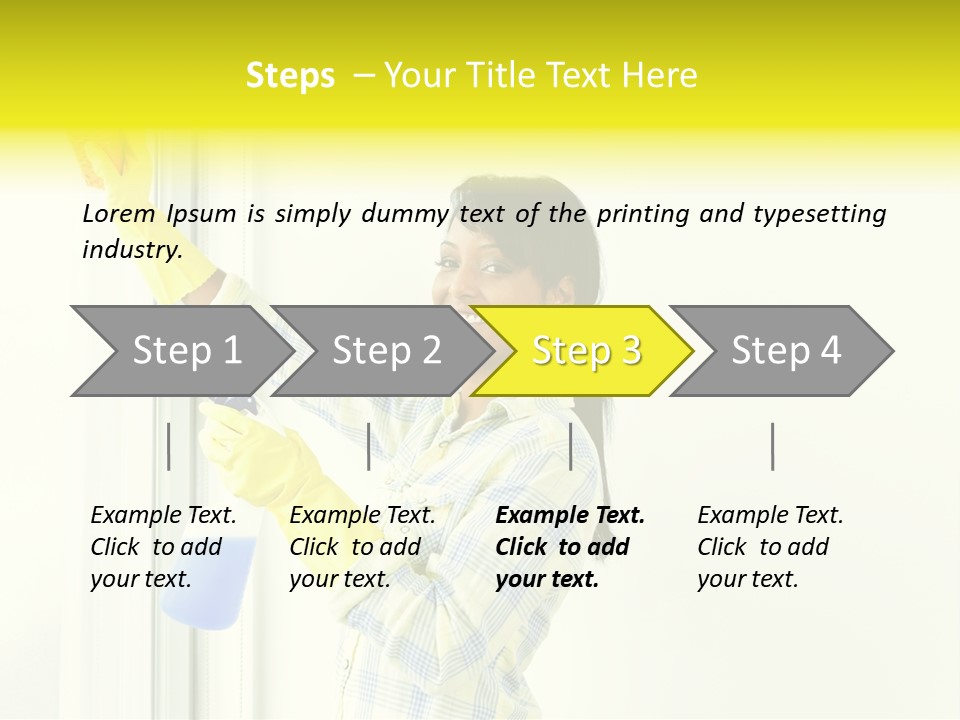 Steps – Your Title Text Here

Lorem Ipsum is simply dummy text of the printing and typesetting industry.

Step 1

Step 2

Step 3

Step 4

Example Text. Click to add your text.

Example Text. Click to add your text.

Example Text. Click to add your text.

Example Text. Click to add your text.