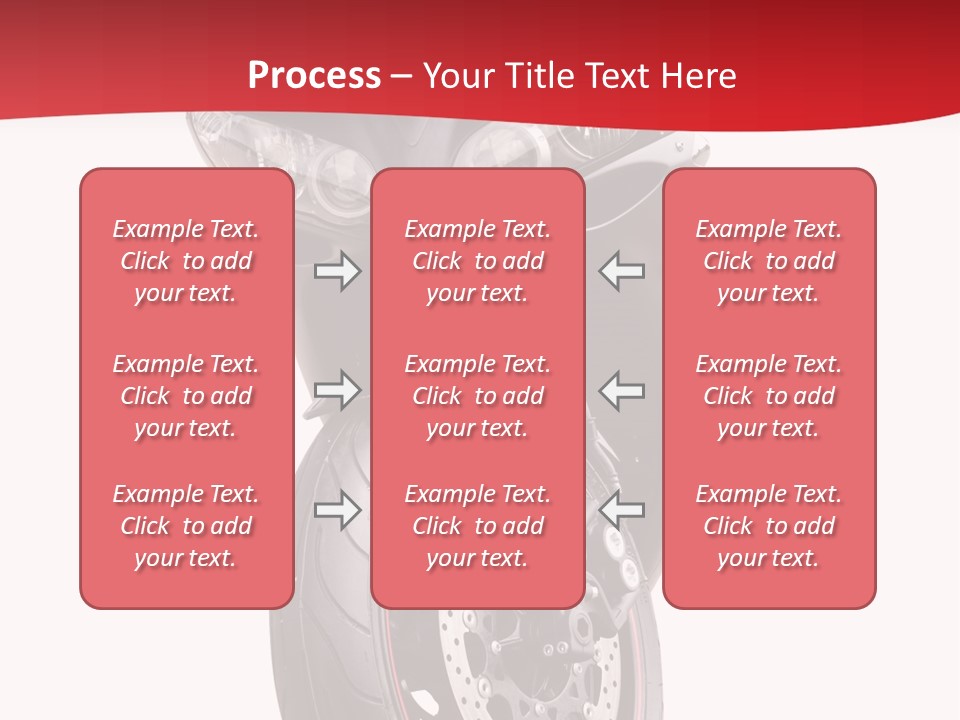 Process – Your Title Text Here

Example Text. Click to add your text.

Example Text. Click to add your text.

Example Text. Click to add your text.

Example Text. Click to add your text.

Example Text. Click to add your text.

Example Text. Click to add your text.

Example Text. Click to add your text.

Example Text. Click to add your text.

Example Text. Click to add your text.