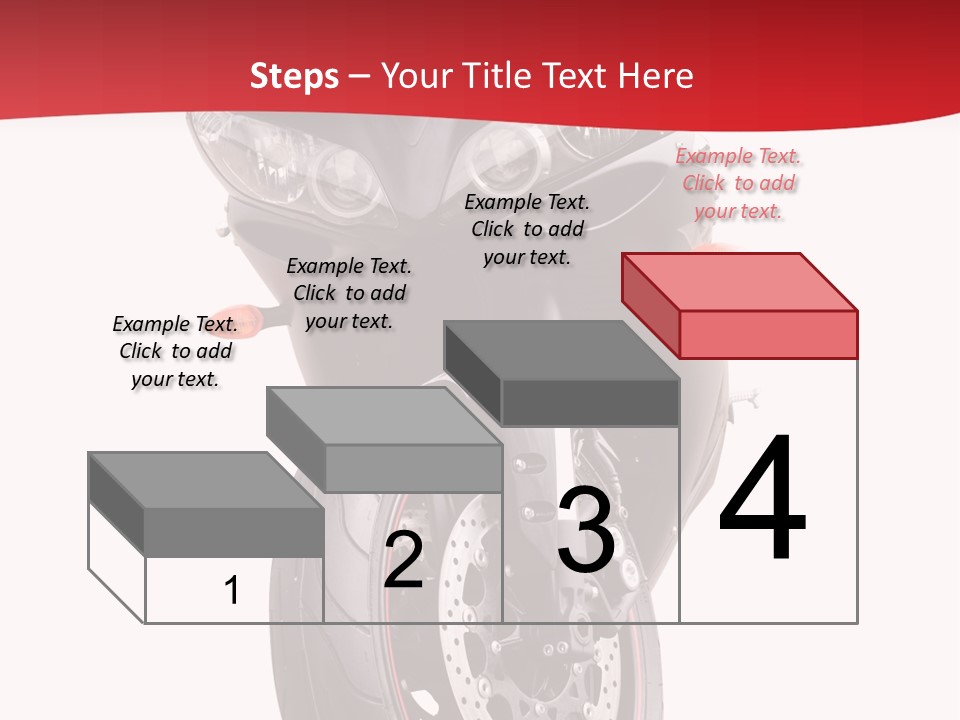 Steps – Your Title Text Here

Example Text. Click to add your text.

Example Text. Click to add your text.

Example Text. Click to add your text.

Example Text. Click to add your text.

1

2

3

4