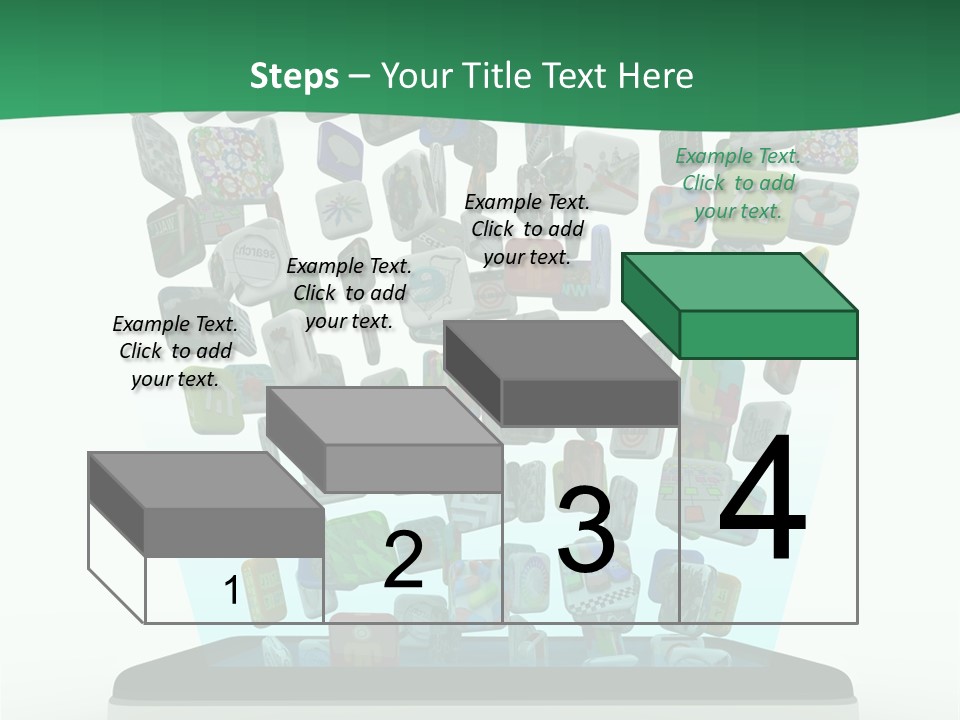 Steps – Your Title Text Here

Example Text. Click to add your text.

Example Text. Click to add your text.

Example Text. Click to add your text.

Example Text. Click to add your text.

1

2

3

4