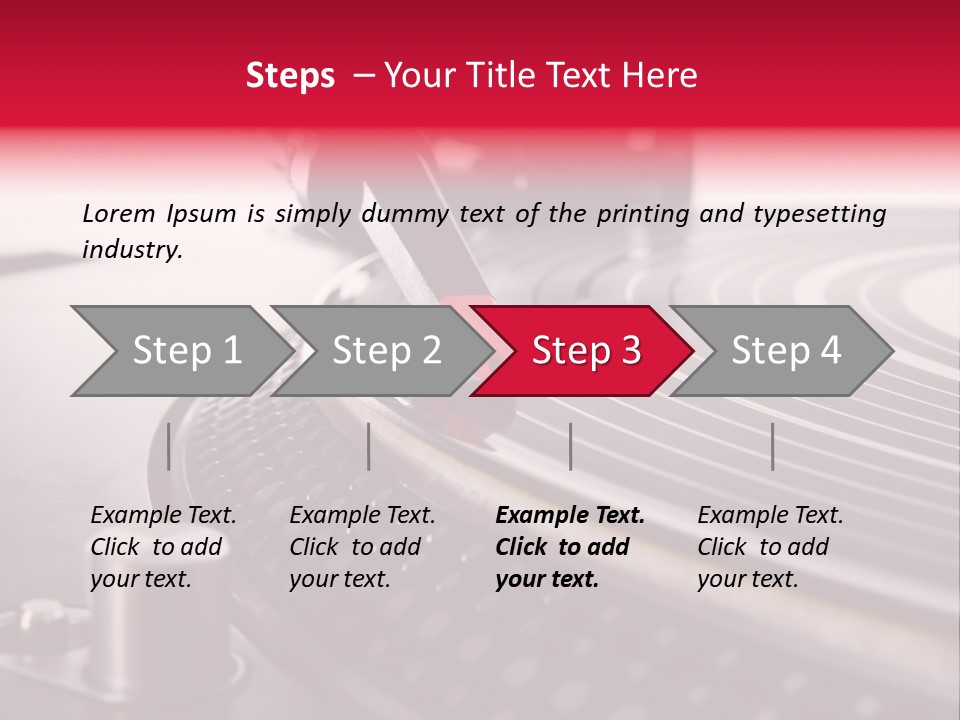 Steps – Your Title Text Here

Lorem Ipsum is simply dummy text of the printing and typesetting industry.

Step 1

Step 2

Step 3

Step 4

Example Text. Click to add your text.

Example Text. Click to add your text.

Example Text. Click to add your text.

Example Text. Click to add your text.