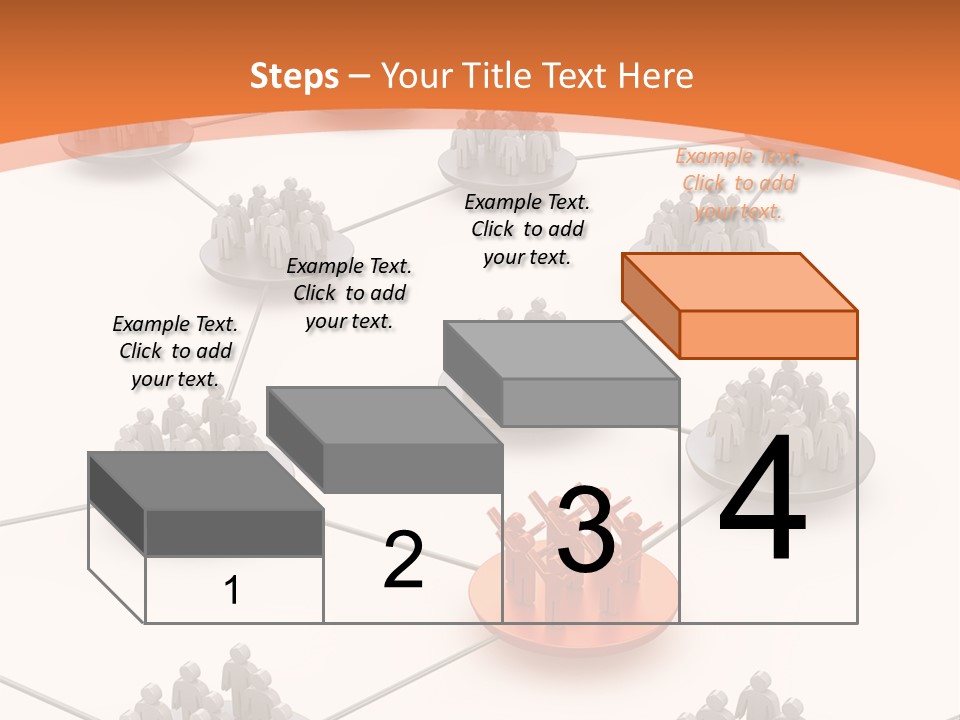 Steps – Your Title Text Here

Example Text. Click to add your text.

Example Text. Click to add your text.

Example Text. Click to add your text.

Example Text. Click to add your text.

1

2

3

4