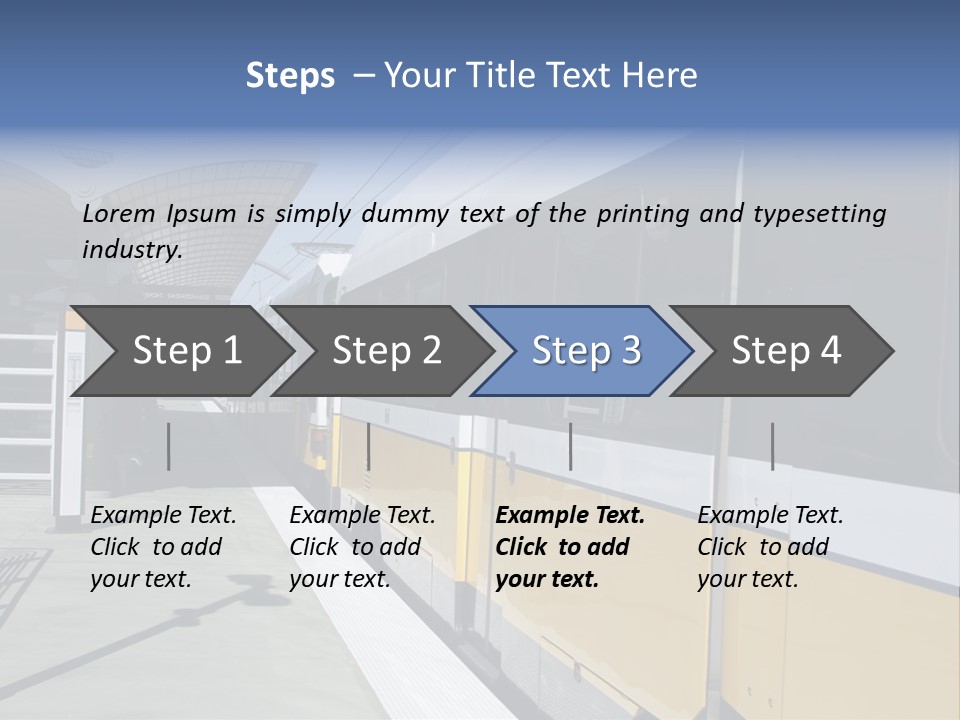 Steps – Your Title Text Here

Lorem Ipsum is simply dummy text of the printing and typesetting industry.

Step 1

Step 2

Step 3

Step 4

Example Text. Click to add your text.

Example Text. Click to add your text.

Example Text. Click to add your text.

Example Text. Click to add your text.