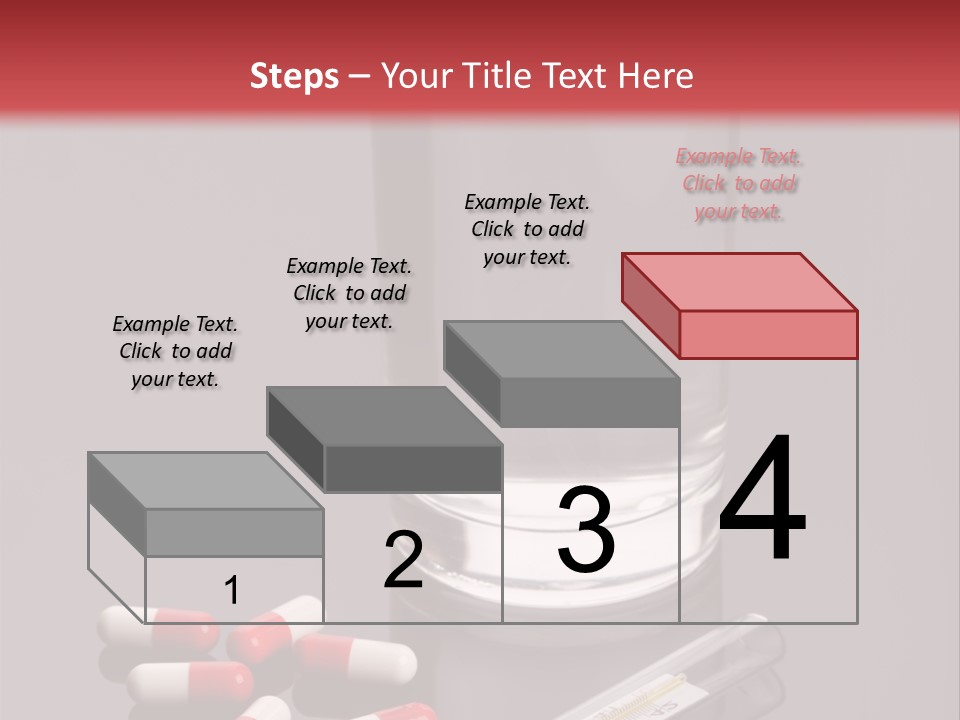 Steps – Your Title Text Here

Example Text. Click to add your text.

Example Text. Click to add your text.

Example Text. Click to add your text.

Example Text. Click to add your text.

1

2

3

4