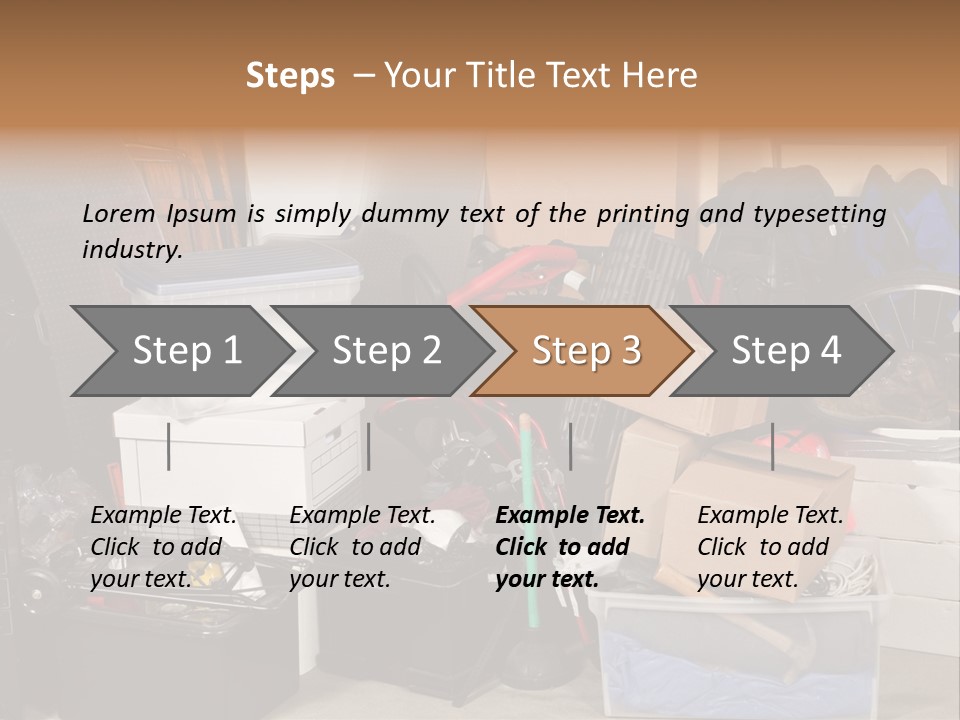 Steps – Your Title Text Here

Lorem Ipsum is simply dummy text of the printing and typesetting industry.

Step 1

Step 2

Step 3

Step 4

Example Text. Click to add your text.

Example Text. Click to add your text.

Example Text. Click to add your text.

Example Text. Click to add your text.