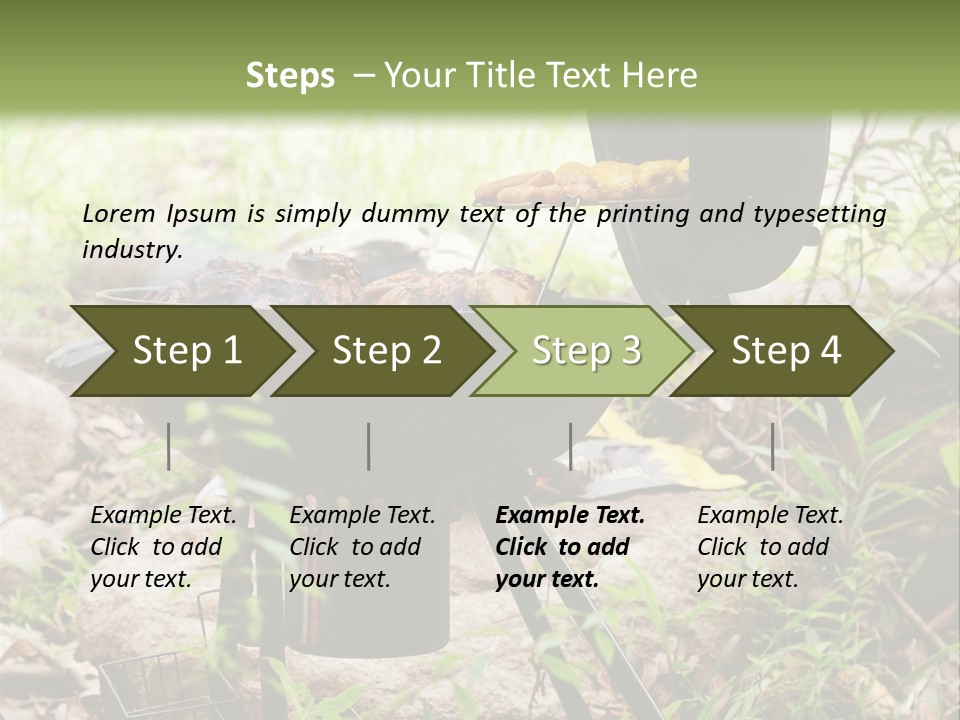 Steps – Your Title Text Here

Lorem Ipsum is simply dummy text of the printing and typesetting industry.

Step 1

Step 2

Step 3

Step 4

Example Text. Click to add your text.

Example Text. Click to add your text.

Example Text. Click to add your text.

Example Text. Click to add your text.