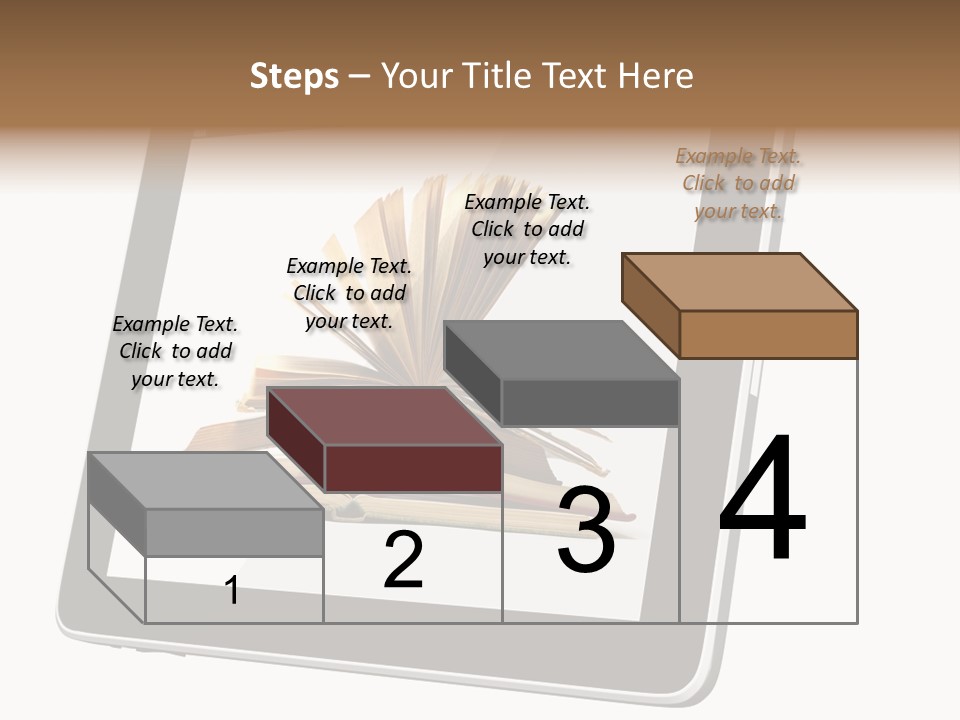 Steps – Your Title Text Here

Example Text. Click to add your text.

Example Text. Click to add your text.

Example Text. Click to add your text.

Example Text. Click to add your text.

1

2

3

4