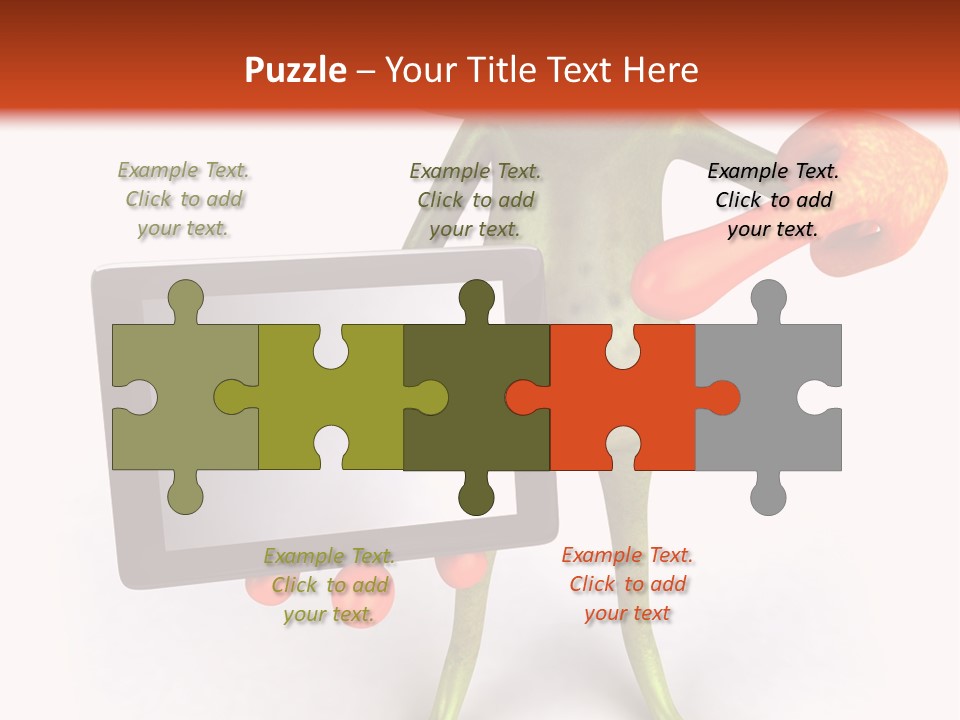 Puzzle – Your Title Text Here

Example Text. Click to add your text.

Example Text. Click to add your text.

Example Text. Click to add your text.

Example Text. Click to add your text.

Example Text. Click to add your text