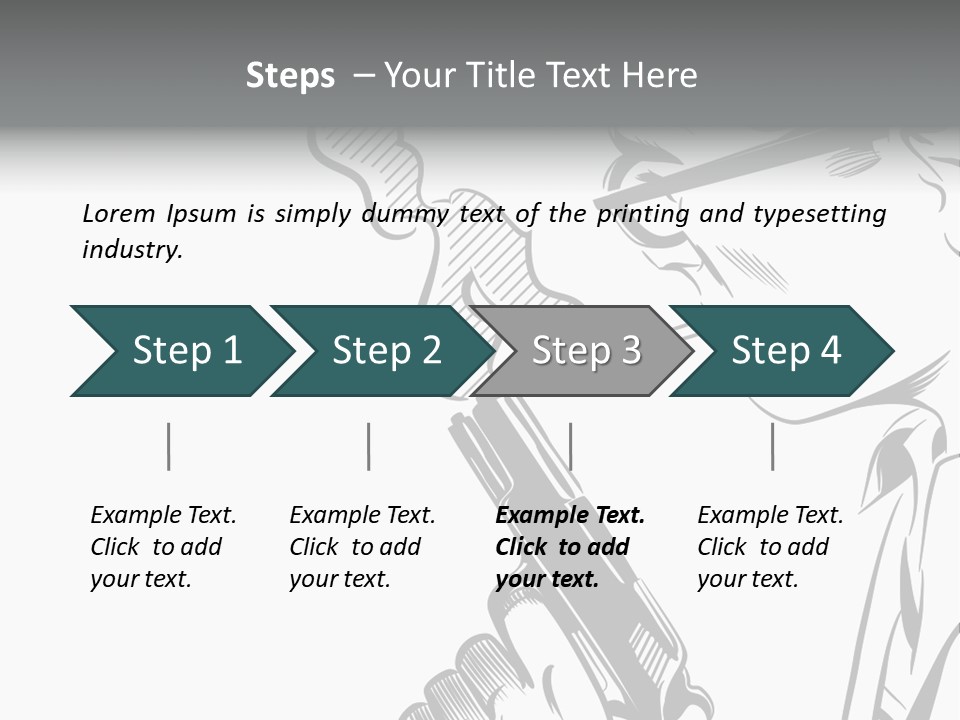 Steps – Your Title Text Here

Lorem Ipsum is simply dummy text of the printing and typesetting industry.

Step 1

Step 2

Step 3

Step 4

Example Text. Click to add your text.

Example Text. Click to add your text.

Example Text. Click to add your text.

Example Text. Click to add your text.