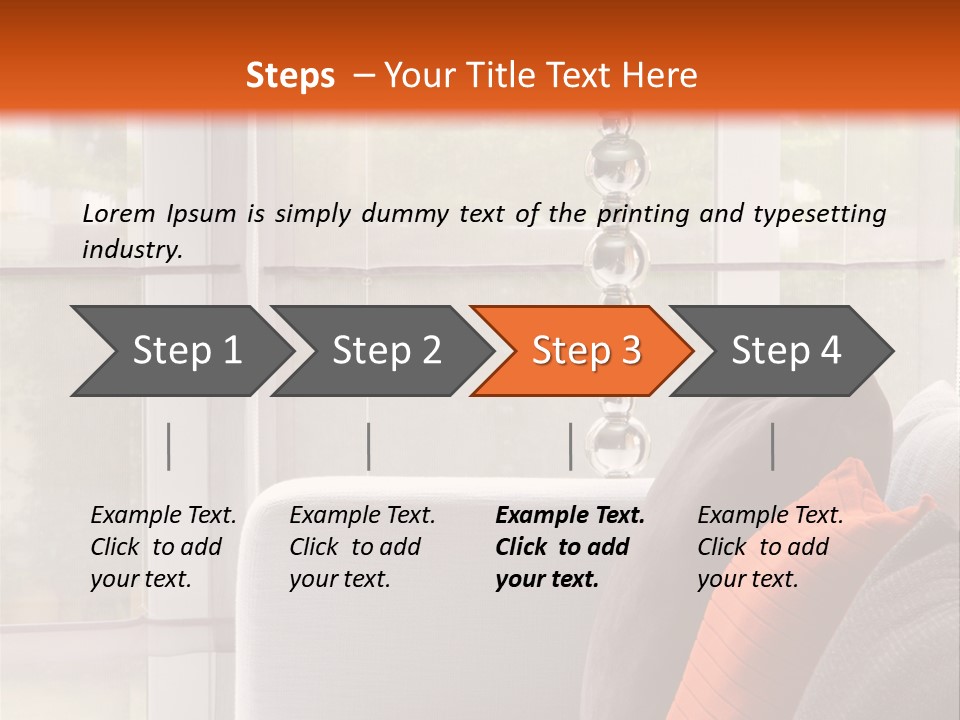 Steps – Your Title Text Here

Lorem Ipsum is simply dummy text of the printing and typesetting industry.

Step 1

Step 2

Step 3

Step 4

Example Text. Click to add your text.

Example Text. Click to add your text.

Example Text. Click to add your text.

Example Text. Click to add your text.