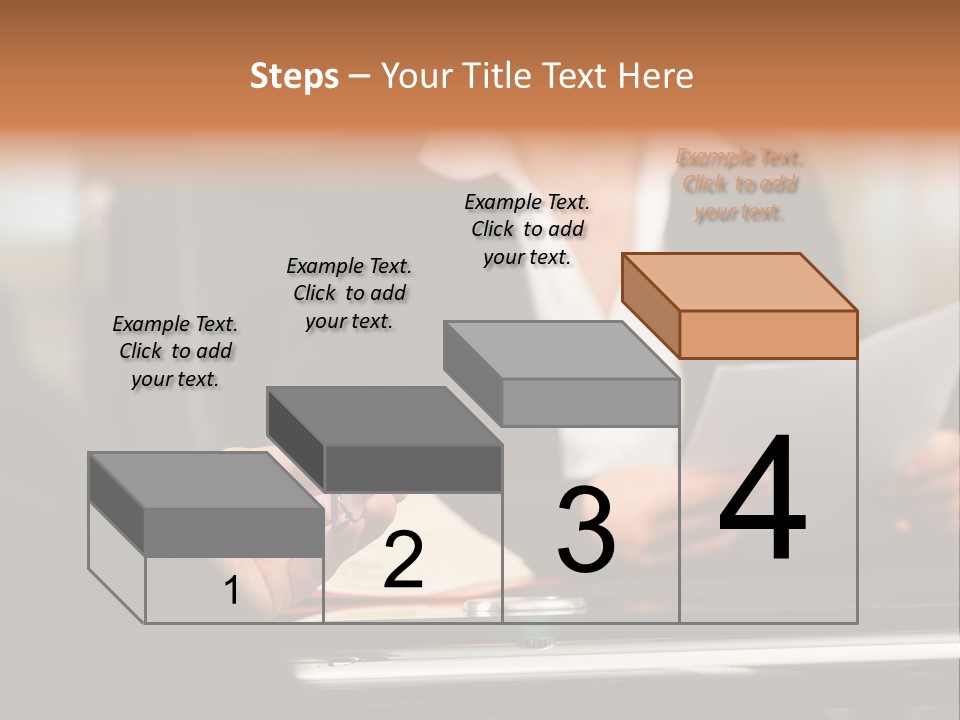 Steps – Your Title Text Here

Example Text. Click to add your text.

Example Text. Click to add your text.

Example Text. Click to add your text.

Example Text. Click to add your text.

1

2

3

4